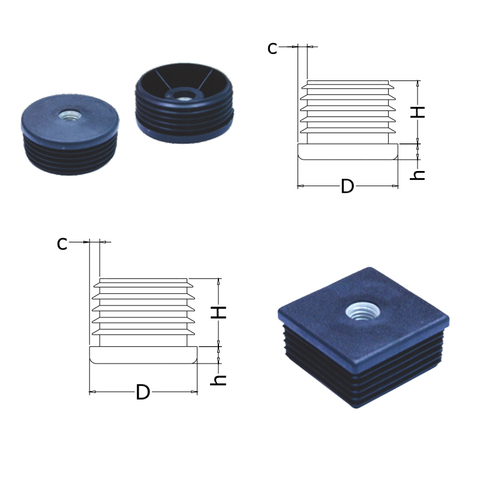 c
H
h
D

c
H
h
D