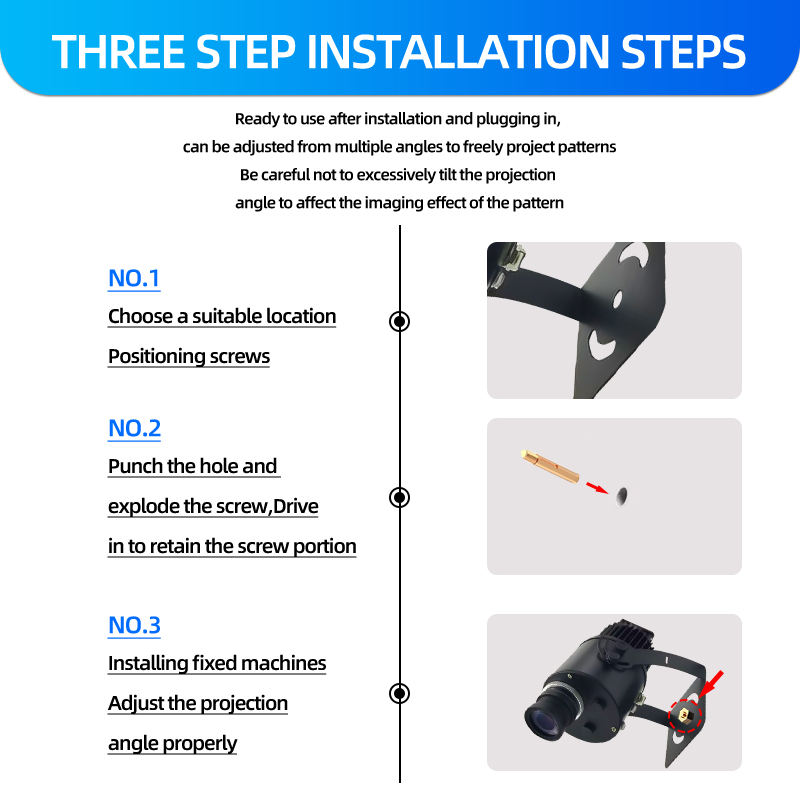 THREE STEP INSTALLATION STEPS

Ready to use after installation and plugging in, can be adjusted from multiple angles to freely project patterns Be careful not to excessively tilt the projection angle to affect the imaging effect of the pattern

NO.1

Choose a suitable location

Positioning screws

NO.2

Punch the hole and explode the screw,Drive in to retain the screw portion

NO.3

Installing fixed machines

Adjust the projection angle properly