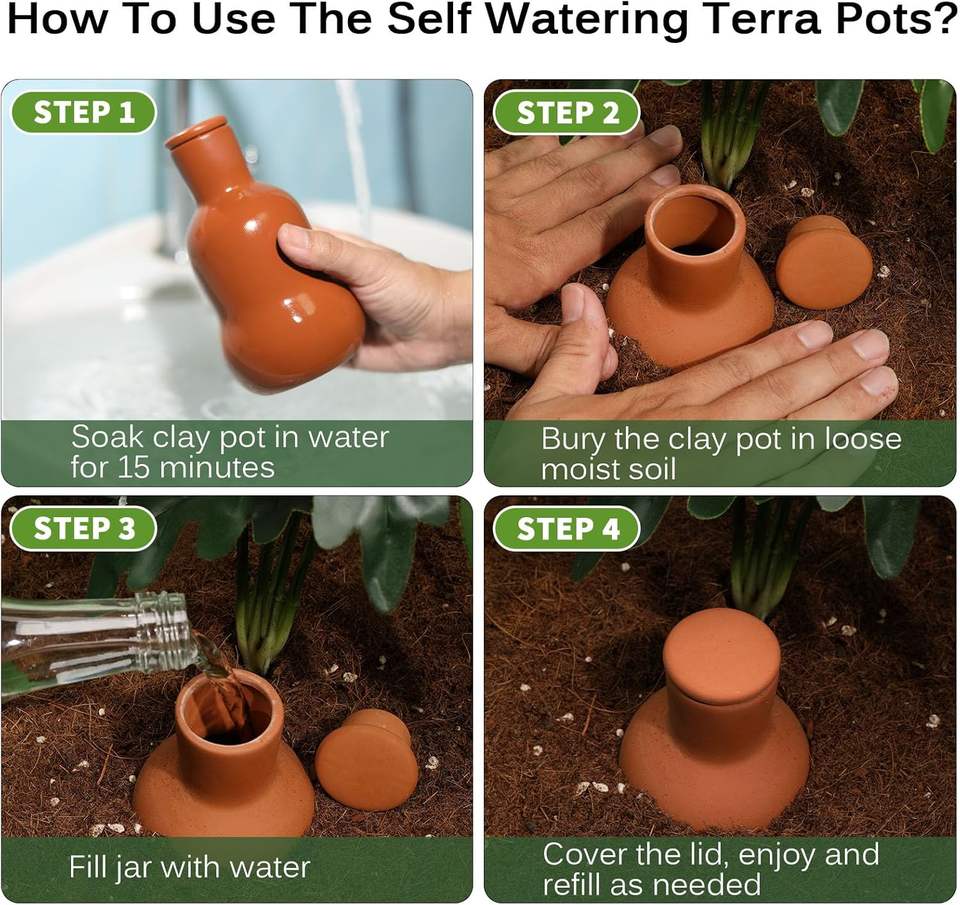 How To Use The Self Watering Terra Pots?

STEP 1

Soak clay pot in water for 15 minutes

STEP 2

Bury the clay pot in loose moist soil

STEP 3

Fill jar with water

STEP 4

Cover the lid, enjoy and refill as needed