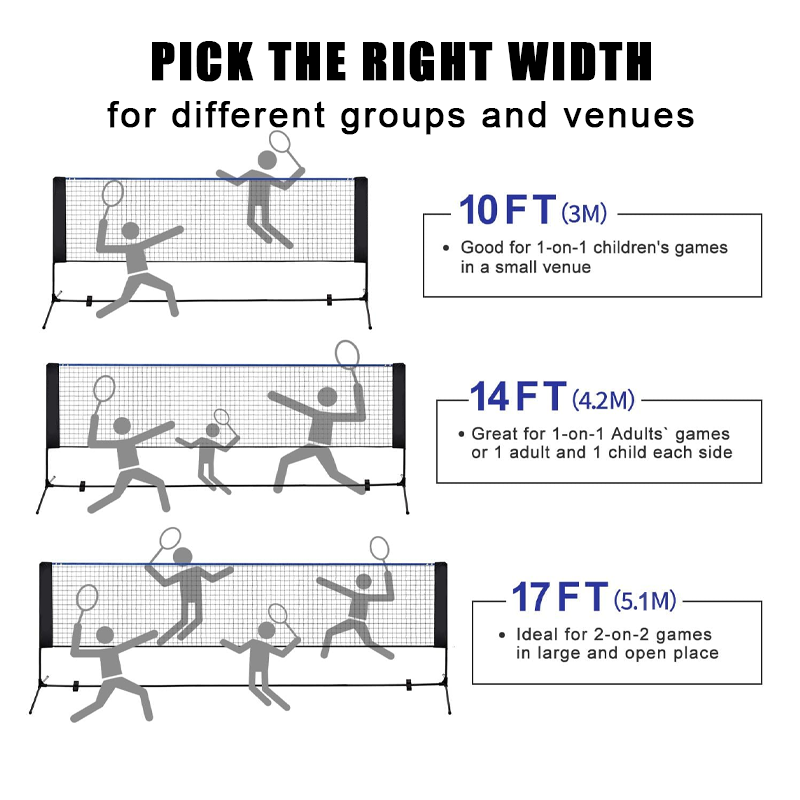 PICK THE RIGHT WIDTH
for different groups and venues

10 FT (3M)

• Good for 1-on-1 children's games in a small venue

14 FT (4.2M)

• Great for 1-on-1 Adults` games or 1 adult and 1 child each side

17 FT (5.1M)

• Ideal for 2-on-2 games in large and open place