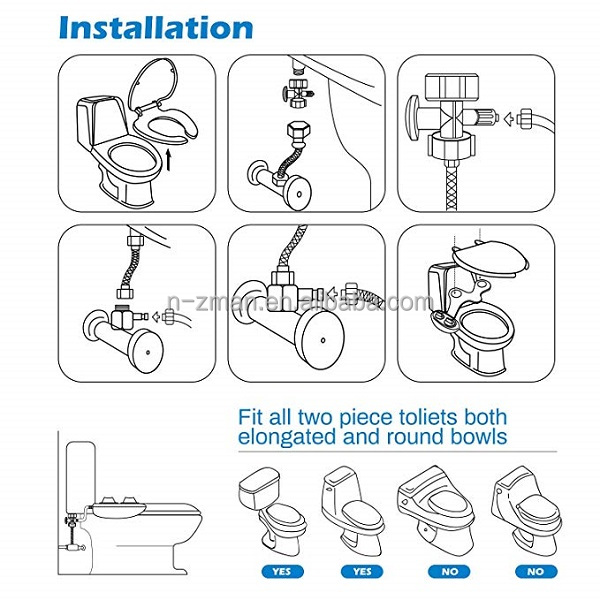 Installation

n-zman.en.alibaba.com

Fit all two piece toliets both elongated and round bowls

YES

YES

NO

NO