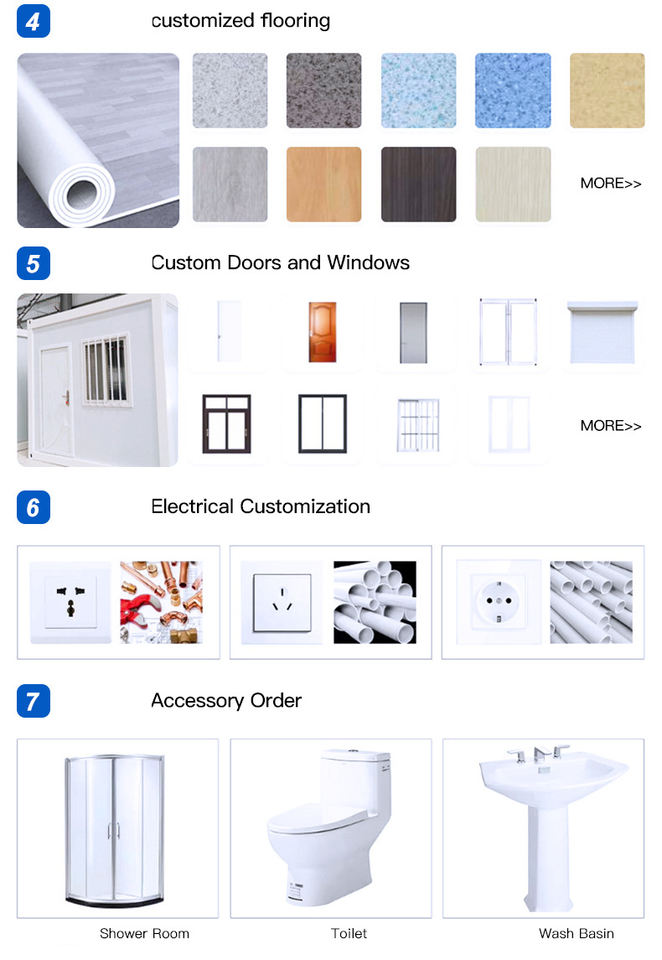 4 customized flooring

MORE>>

5 Custom Doors and Windows

MORE>>

6 Electrical Customization

7 Accessory Order

Shower Room

Toilet

Wash Basin