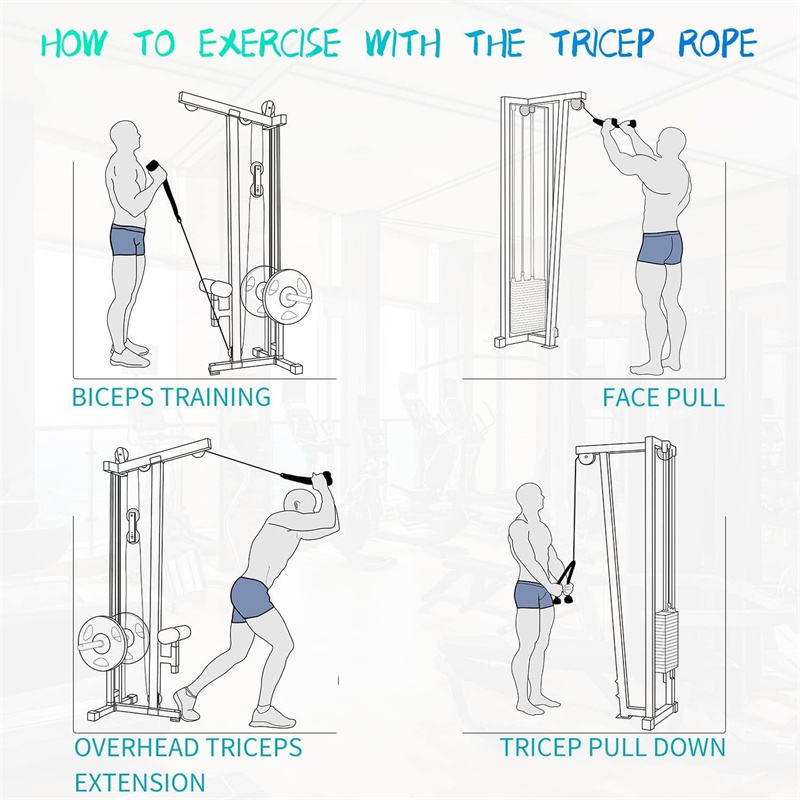 HOW TO EXERCISE WITH THE TRICEP ROPE

BICEPS TRAINING

FACE PULL

OVERHEAD TRICEPS EXTENSION

TRICEP PULL DOWN