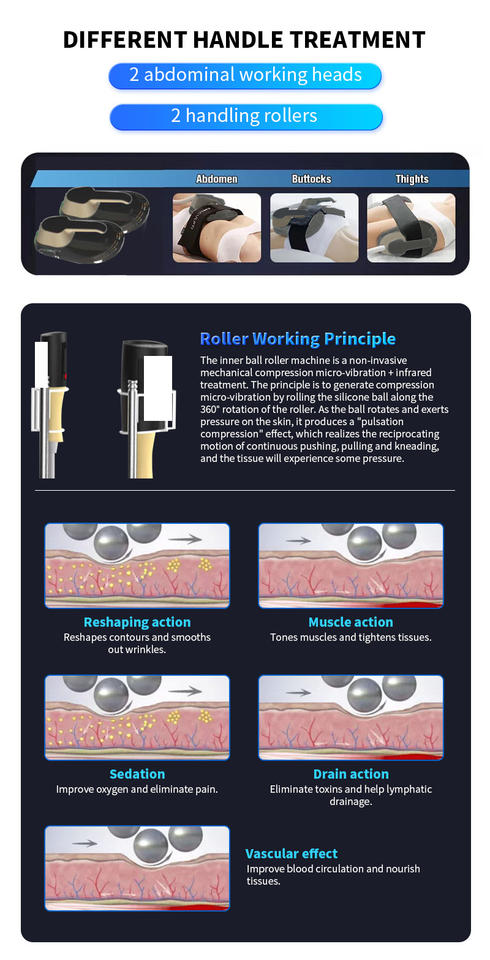 DIFFERENT HANDLE TREATMENT

2 abdominal working heads

2 handling rollers

Abdomen

Buttocks

Thights

Roller Working Principle

The inner ball roller machine is a non-invasive mechanical compression micro-vibration + infrared treatment. The principle is to generate compression micro-vibration by rolling the silicone ball along the 360° rotation of the roller. As the ball rotates and exerts pressure on the skin, it produces a "pulsation compression" effect, which realizes the reciprocating motion of continuous pushing, pulling and kneading, and the tissue will experience some pressure.

Reshaping action
Reshapes contours and smooths out wrinkles.

Muscle action
Tones muscles and tightens tissues.

Sedation
Improve oxygen and eliminate pain.

Drain action
Eliminate toxins and help lymphatic drainage.

Vascular effect
Improve blood circulation and nourish tissues.