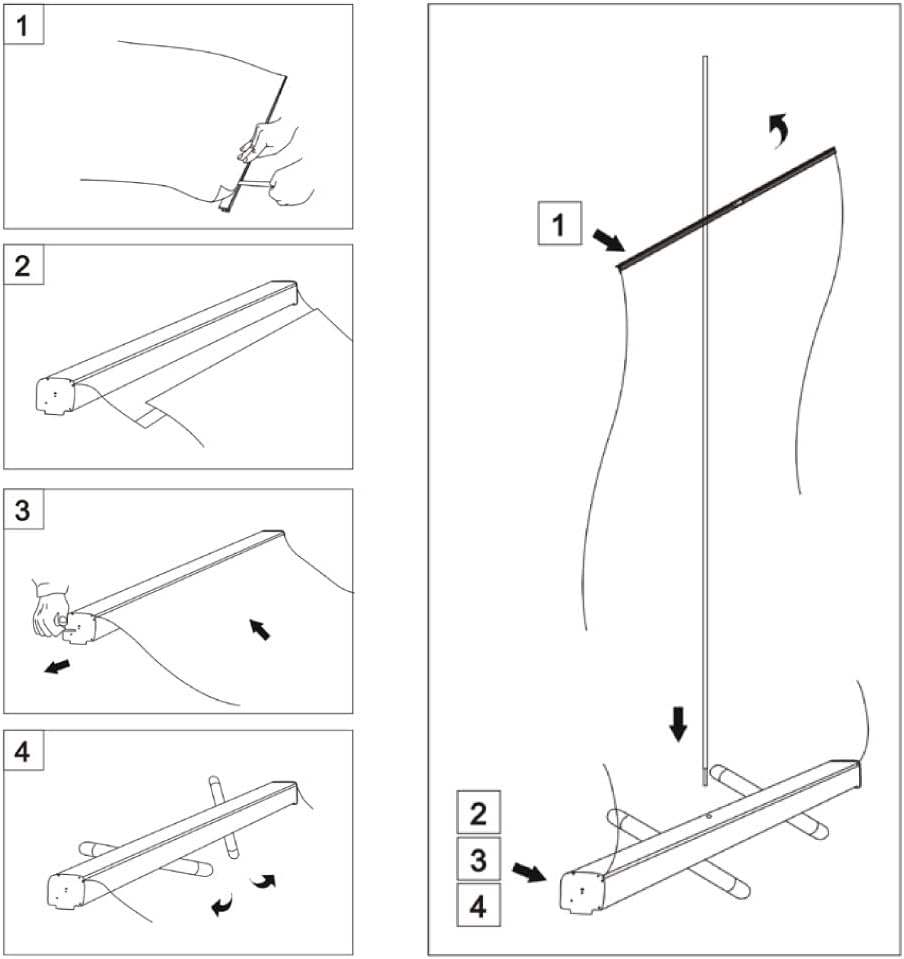 1

2

3

4

1

2

3

4