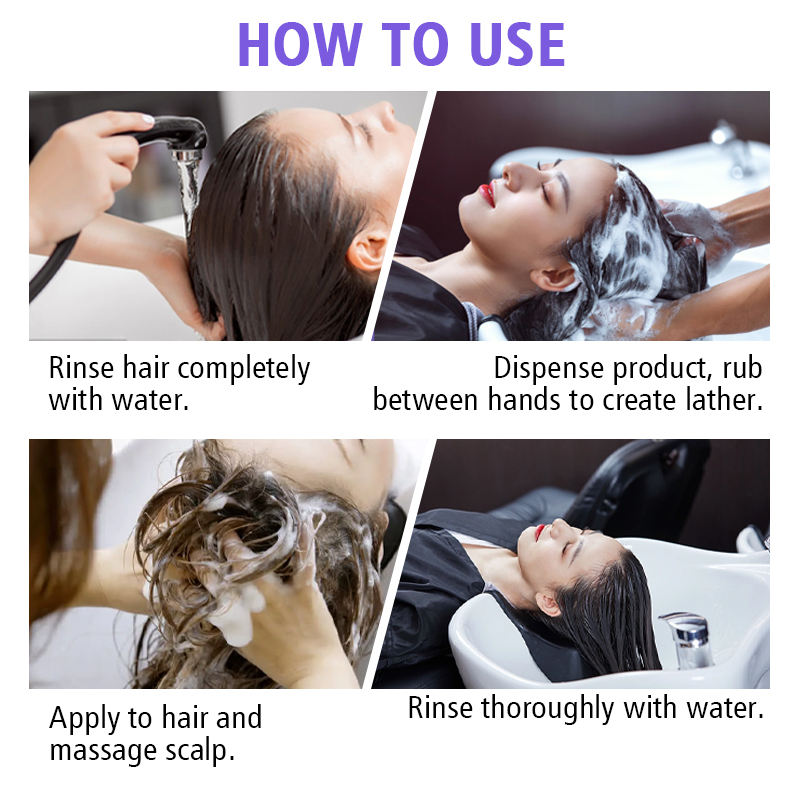 HOW TO USE

Rinse hair completely with water.

Dispense product, rub between hands to create lather.

Apply to hair and massage scalp.

Rinse thoroughly with water.