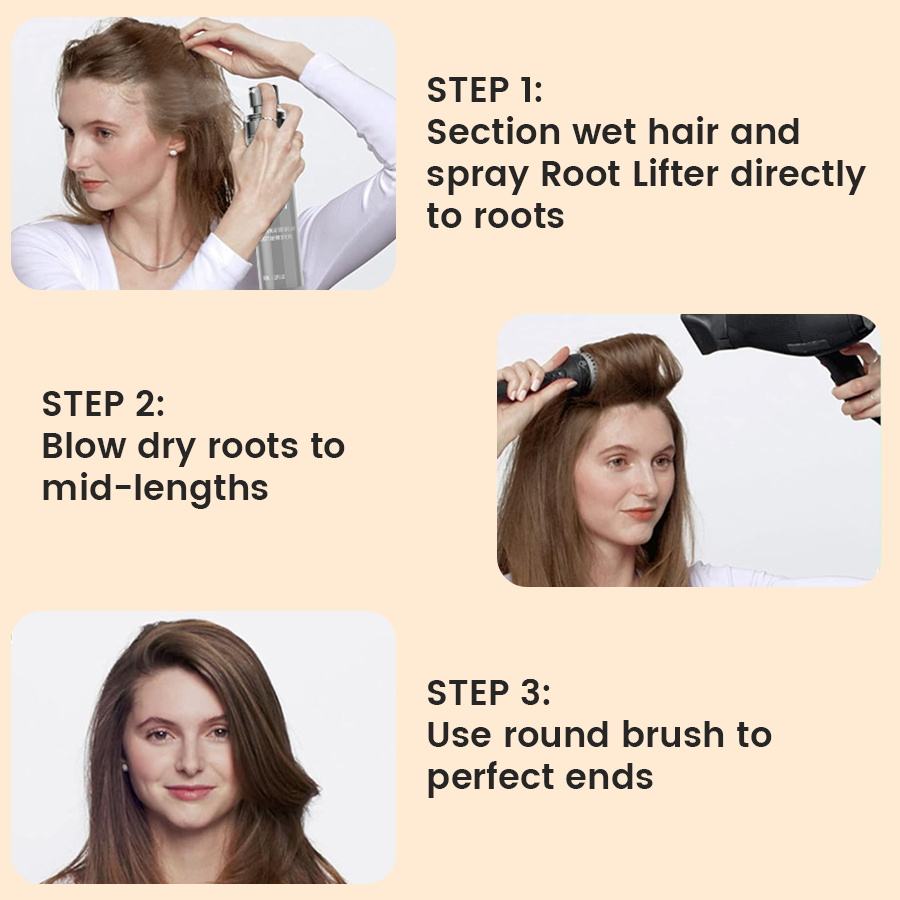 STEP 1:
Section wet hair and spray Root Lifter directly to roots

STEP 2:
Blow dry roots to mid-lengths

STEP 3:
Use round brush to perfect ends