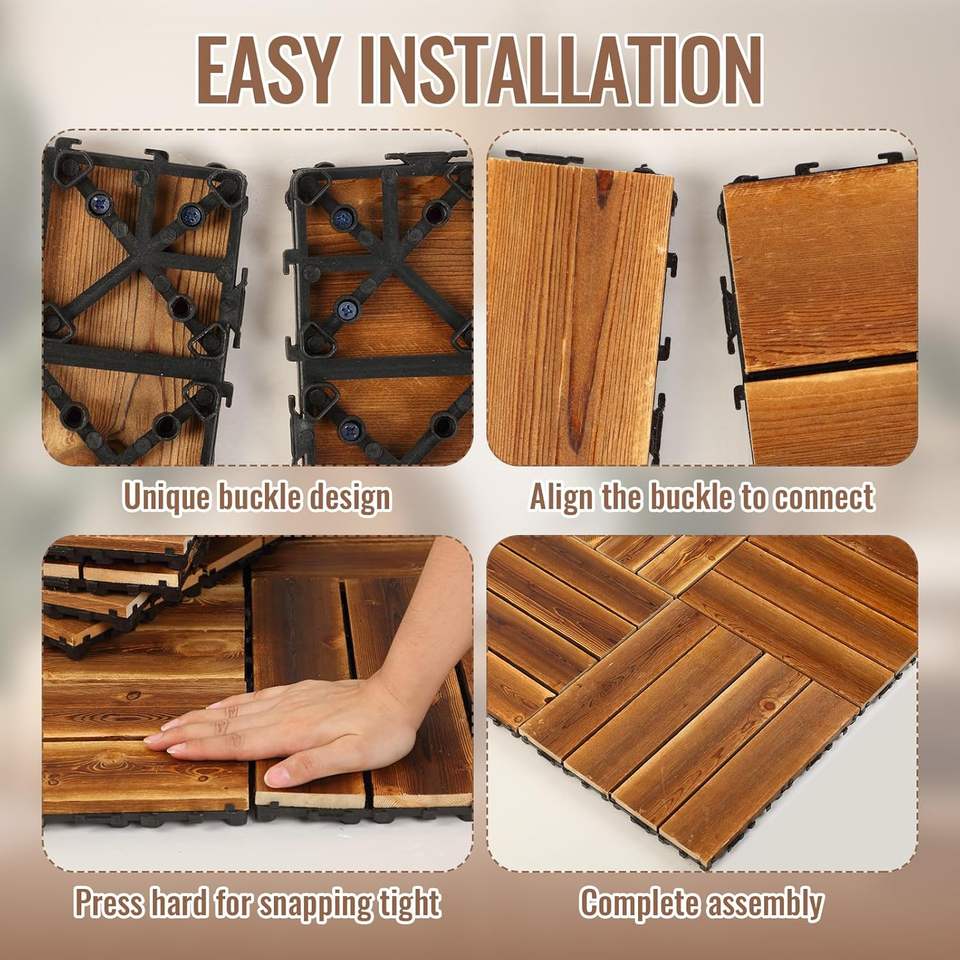 EASY INSTALLATION

Unique buckle design

Align the buckle to connect

Press hard for snapping tight

Complete assembly