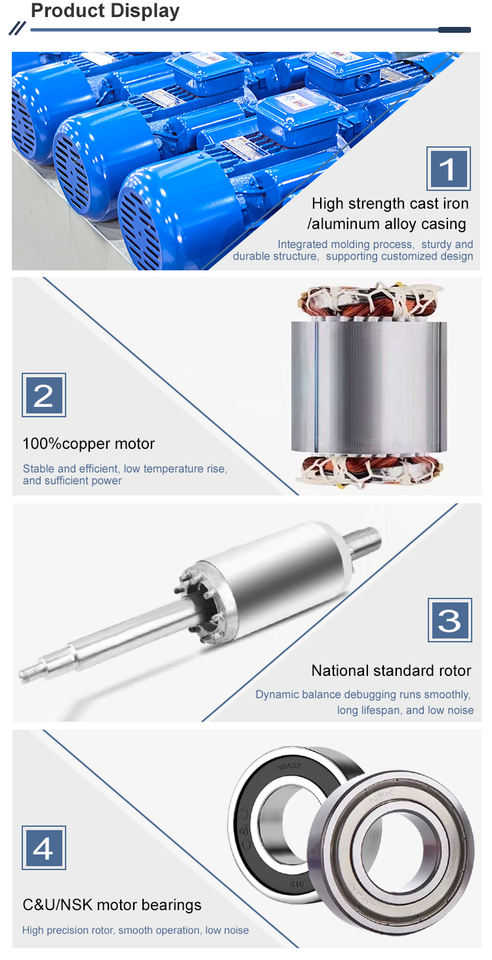 Product Display

1

High strength cast iron /aluminum alloy casing

Integrated molding process, sturdy and durable structure, supporting customized design

2

100%copper motor

Stable and efficient, low temperature rise, and sufficient power

3

National standard rotor

Dynamic balance debugging runs smoothly, long lifespan, and low noise

4

C&U/NSK motor bearings

High precision rotor, smooth operation, low noise