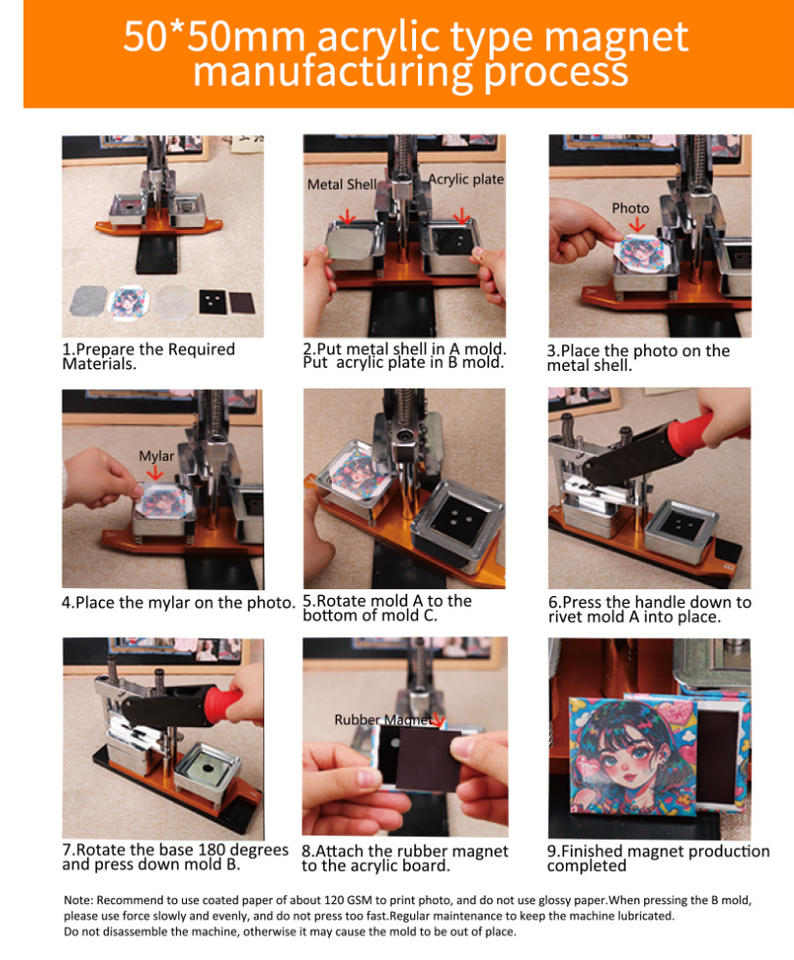 50*50mm acrylic type magnet manufacturing process

1.Prepare the Required Materials.

Metal Shell

Acrylic plate

2.Put metal shell in A mold. Put acrylic plate in B mold.

Photo

3.Place the photo on the metal shell.

Mylar

4.Place the mylar on the photo.

5.Rotate mold A to the bottom of mold C.

6.Press the handle down to rivet mold A into place.

7.Rotate the base 180 degrees and press down mold B.

Rubber Magnet

8.Attach the rubber magnet to the acrylic board.

9.Finished magnet production completed

Note: Recommend to use coated paper of about 120 GSM to print photo, and do not use glossy paper.When pressing the B mold, please use force slowly and evenly, and do not press too fast.Regular maintenance to keep the machine lubricated. Do not disassemble the machine, otherwise it may cause the mold to be out of place.