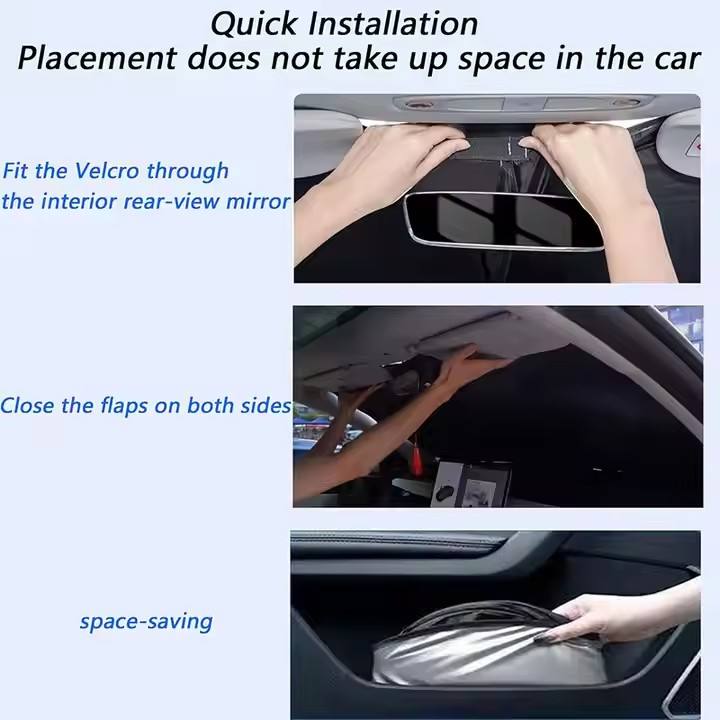 Quick Installation
Placement does not take up space in the car

Fit the Velcro through the interior rear-view mirror

Close the flaps on both sides

space-saving