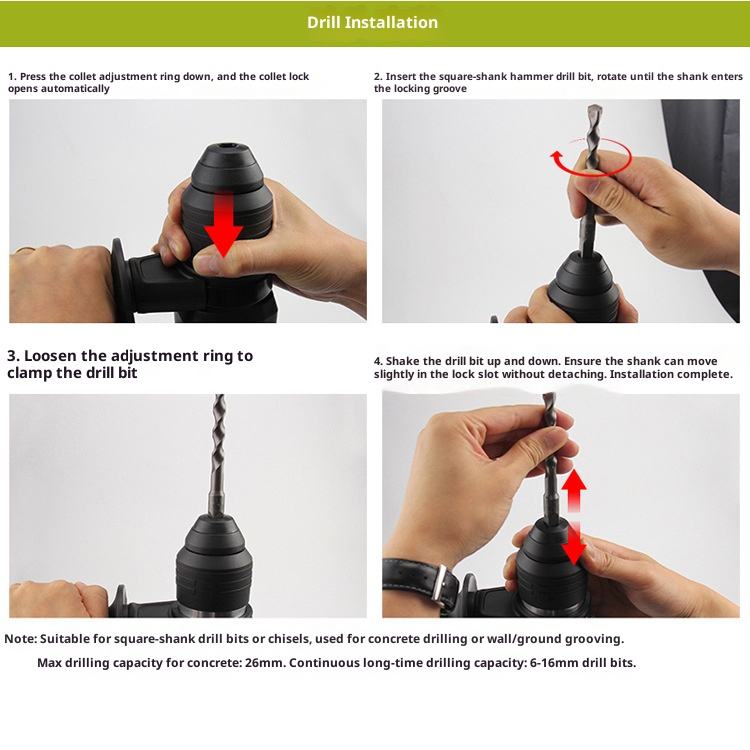 Drill Installation

1. Press the collet adjustment ring down, and the collet lock opens automatically

2. Insert the square-shank hammer drill bit, rotate until the shank enters the locking groove

3. Loosen the adjustment ring to clamp the drill bit

4. Shake the drill bit up and down. Ensure the shank can move slightly in the lock slot without detaching. Installation complete.

Note: Suitable for square-shank drill bits or chisels, used for concrete drilling or wall/ground grooving.

Max drilling capacity for concrete: 26mm. Continuous long-time drilling capacity: 6-16mm drill bits.