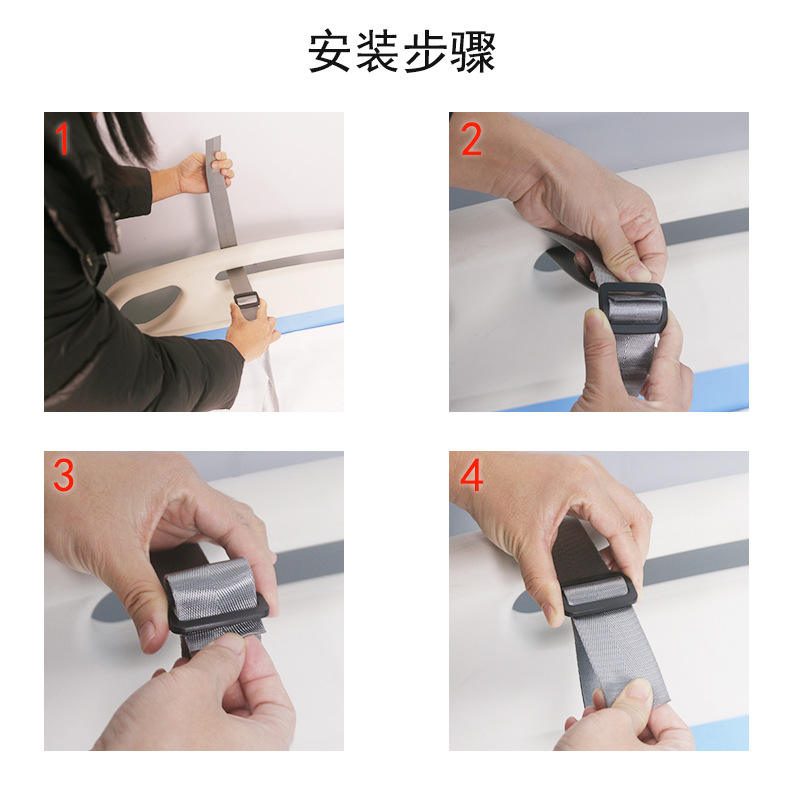 安装步骤

1

2

3

4