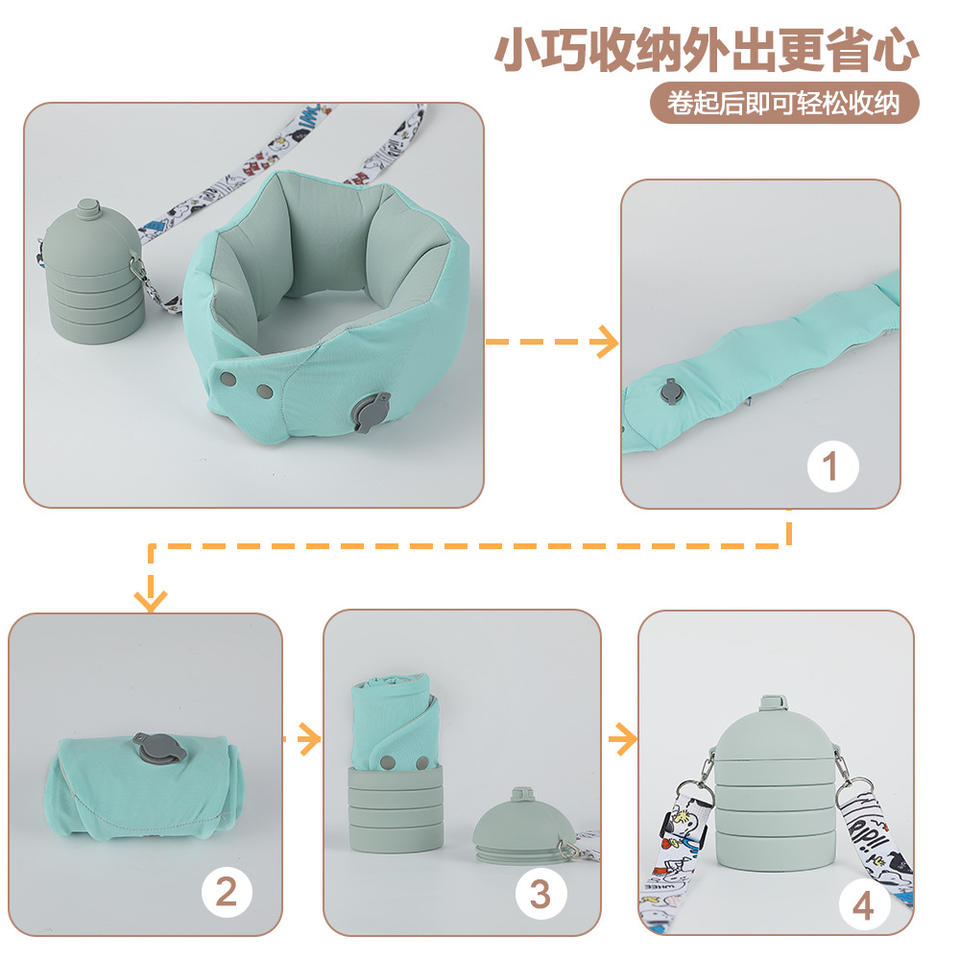 小巧收纳外出更省心

卷起后即可轻松收纳

1

2

3

4