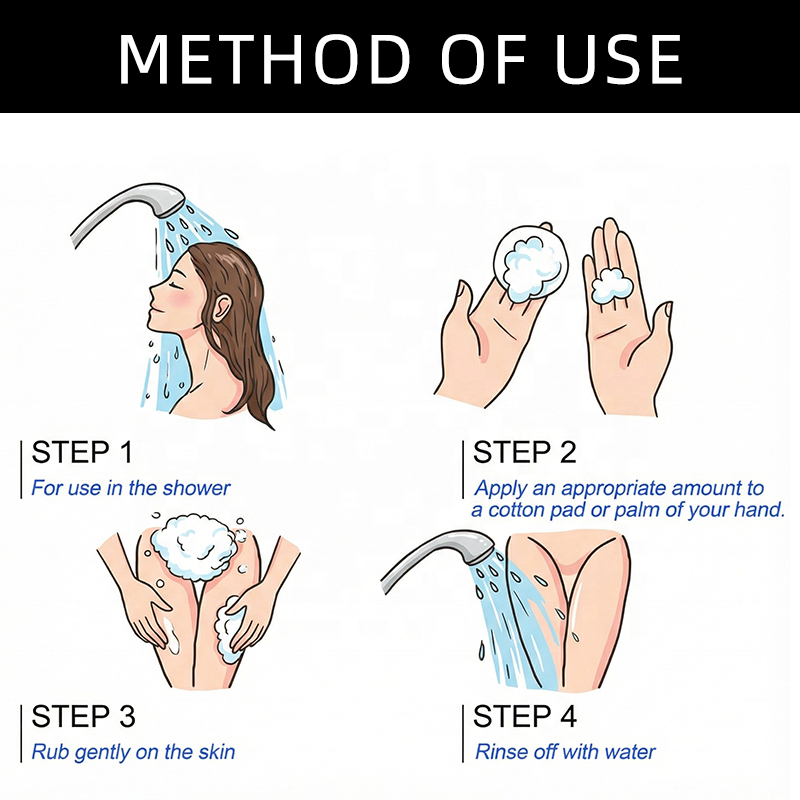 METHOD OF USE

STEP 1
For use in the shower

STEP 2
Apply an appropriate amount to a cotton pad or palm of your hand.

STEP 3
Rub gently on the skin

STEP 4
Rinse off with water