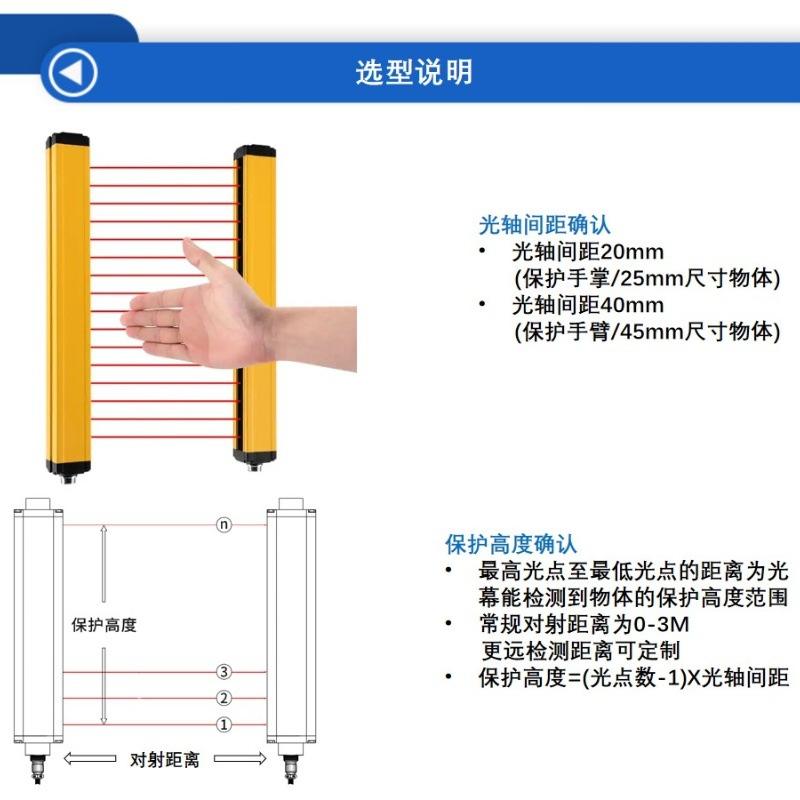 选型说明

光轴间距确认
• 光轴间距20mm (保护手掌/25mm尺寸物体)
• 光轴间距40mm (保护手臂/45mm尺寸物体)

n
保护高度
3
2
1
对射距离

保护高度确认
• 最高光点至最低光点的距离为光幕能检测到物体的保护高度范围
• 常规对射距离为0-3M 更远检测距离可定制
• 保护高度=(光点数-1)X光轴间距