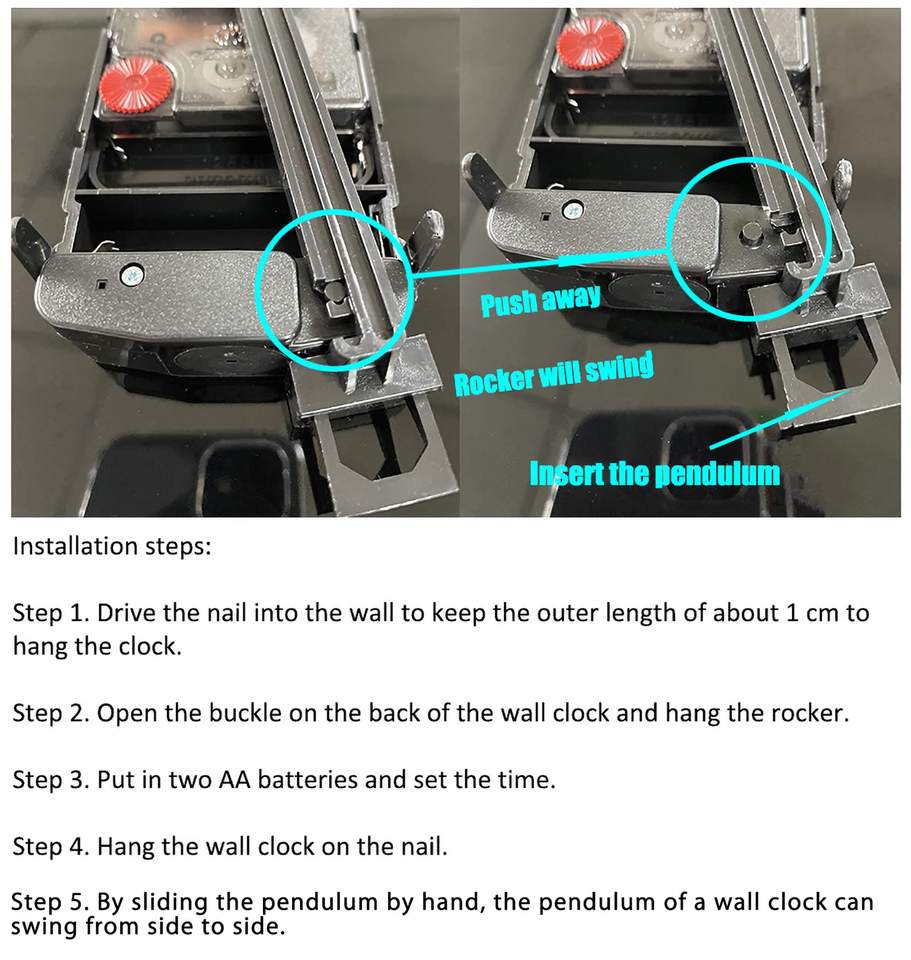 Push away

Rocker will swing

Insert the pendulum

Installation steps:

Step 1. Drive the nail into the wall to keep the outer length of about 1 cm to hang the clock.

Step 2. Open the buckle on the back of the wall clock and hang the rocker.

Step 3. Put in two AA batteries and set the time.

Step 4. Hang the wall clock on the nail.

Step 5. By sliding the pendulum by hand, the pendulum of a wall clock can swing from side to side.