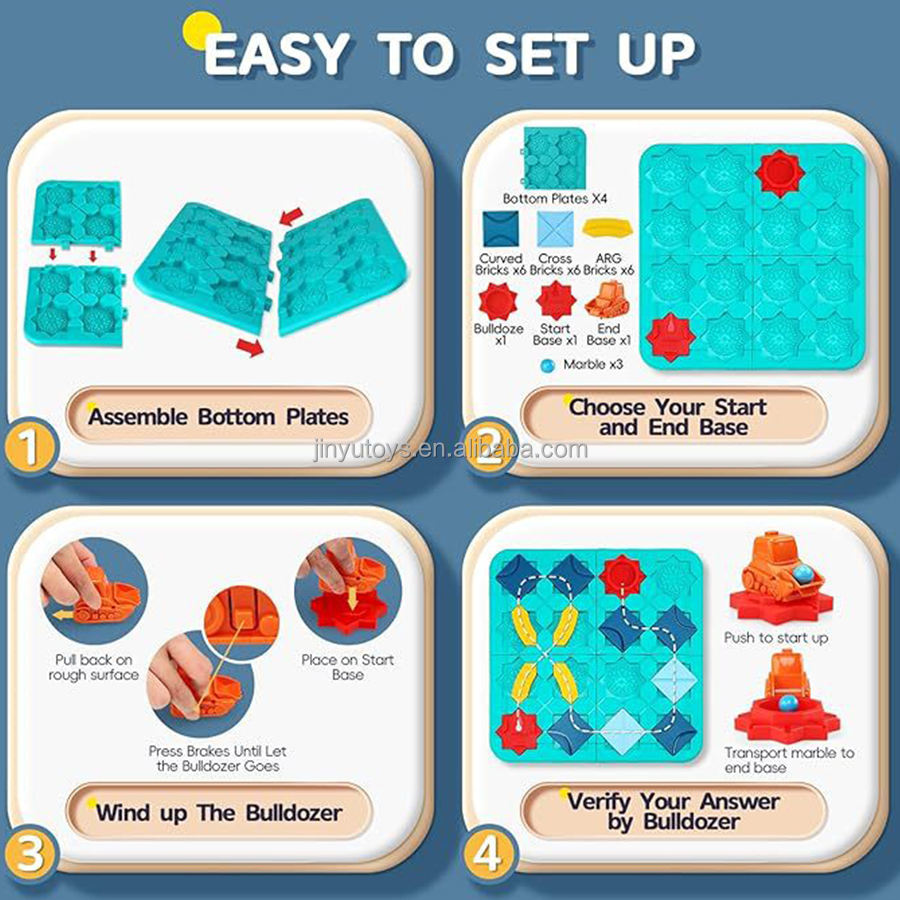 EASY TO SET UP

Assemble Bottom Plates

1

Bottom Plates X4

Curved Bricks x6

Cross Bricks x6

ARG Bricks x6

Bulldoze x1

Start Base x1

End Base x1

Marble x3

Choose Your Start and End Base

2

jinyutoys.en.alibaba.com

Pull back on rough surface

Place on Start Base

Press Brakes Until Let the Bulldozer Goes

Wind up The Bulldozer

3

Push to start up

Transport marble to end base

Verify Your Answer by Bulldozer

4