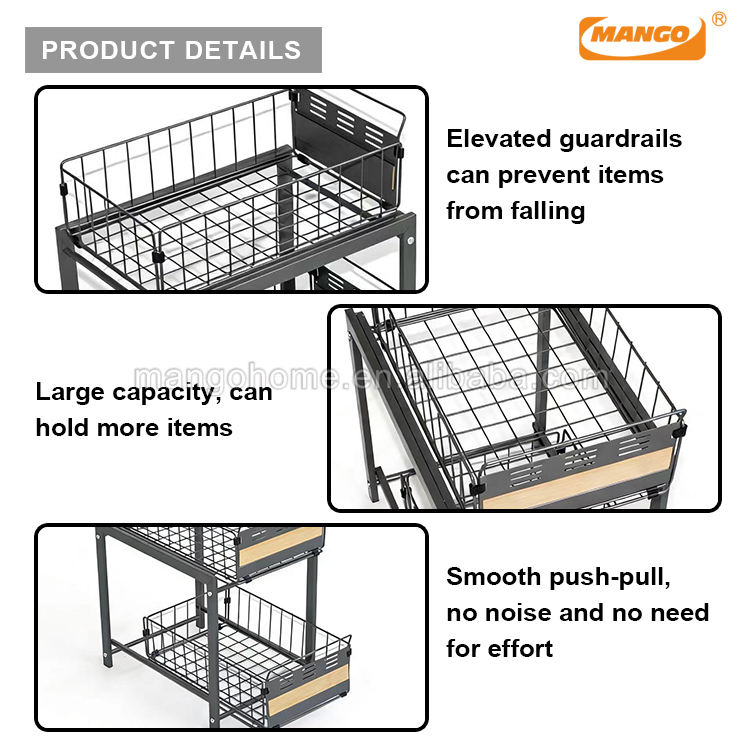 PRODUCT DETAILS

MANGO®

Elevated guardrails can prevent items from falling

mangohome.en.alibaba.com

Large capacity, can hold more items

Smooth push-pull, no noise and no need for effort