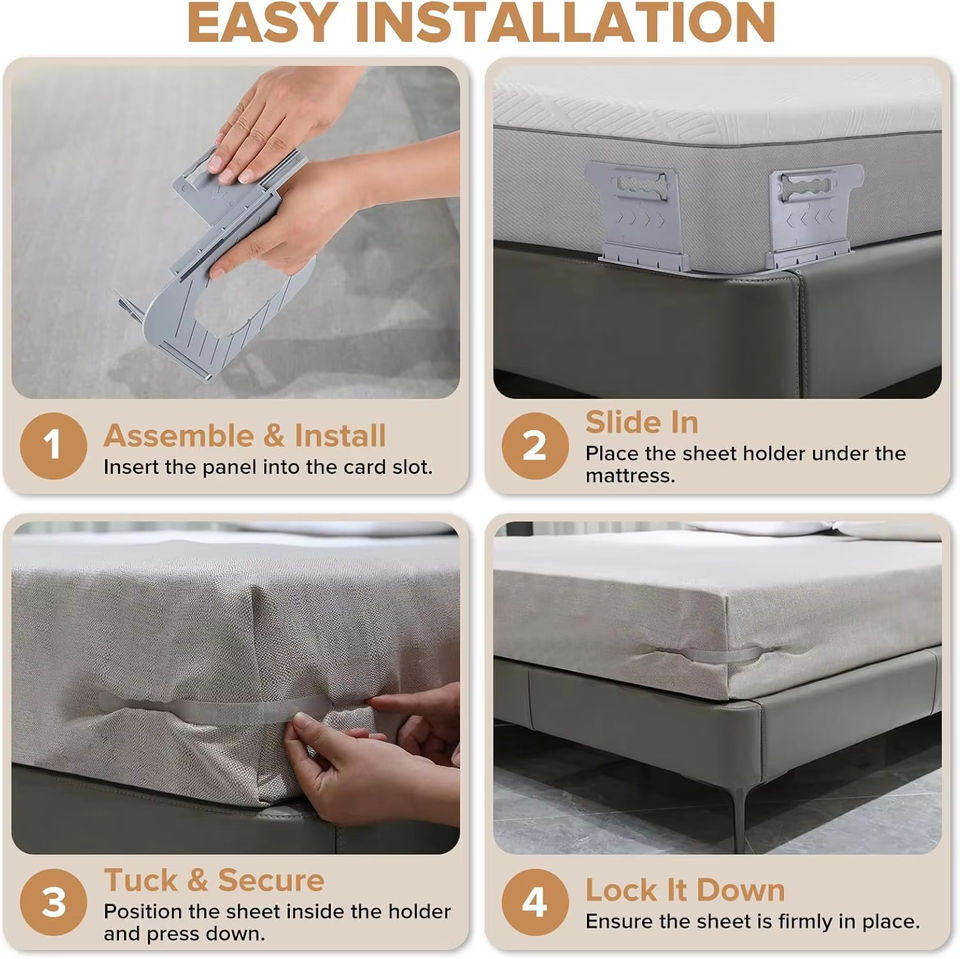 EASY INSTALLATION

1 Assemble & Install
Insert the panel into the card slot.

2 Slide In
Place the sheet holder under the mattress.

3 Tuck & Secure
Position the sheet inside the holder and press down.

4 Lock It Down
Ensure the sheet is firmly in place.