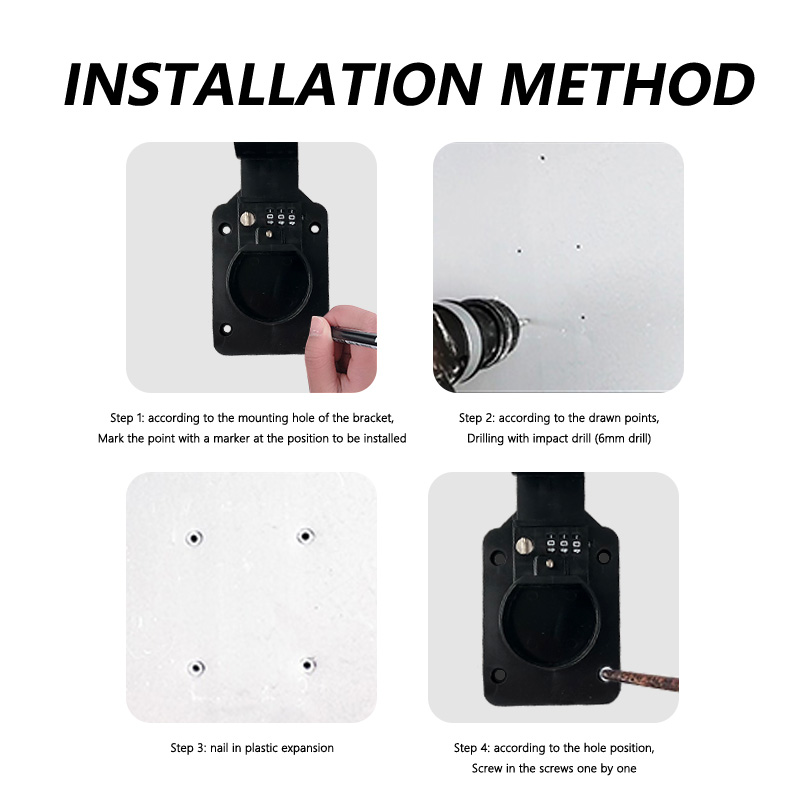 INSTALLATION METHOD

Step 1: according to the mounting hole of the bracket, Mark the point with a marker at the position to be installed

Step 2: according to the drawn points, Drilling with impact drill (6mm drill)

Step 3: nail in plastic expansion

Step 4: according to the hole position, Screw in the screws one by one