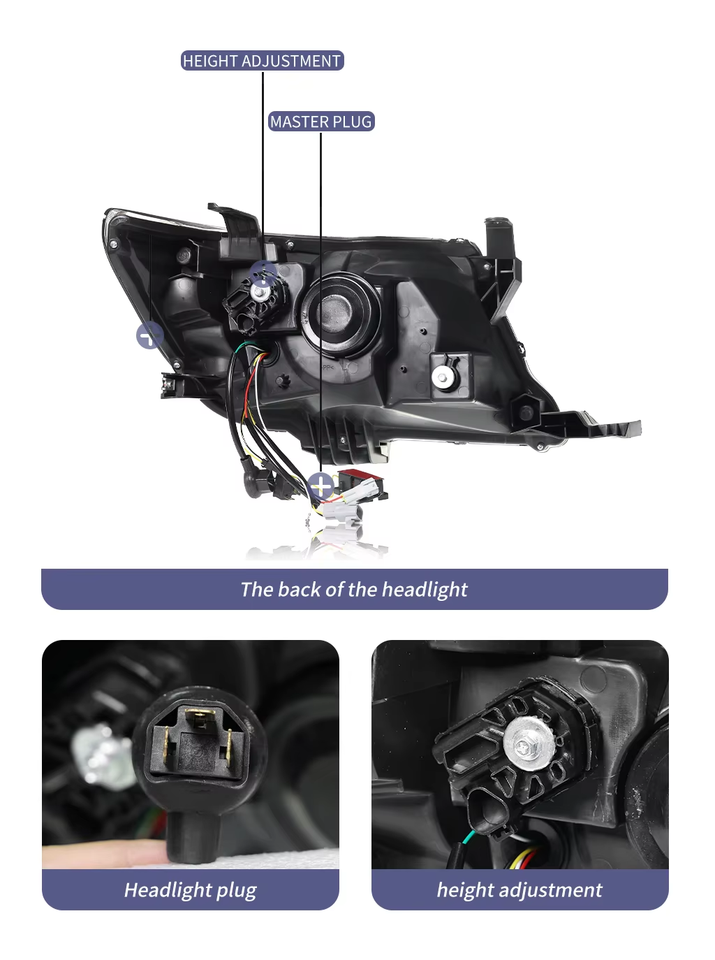 HEIGHT ADJUSTMENT

MASTER PLUG

The back of the headlight

Headlight plug

height adjustment