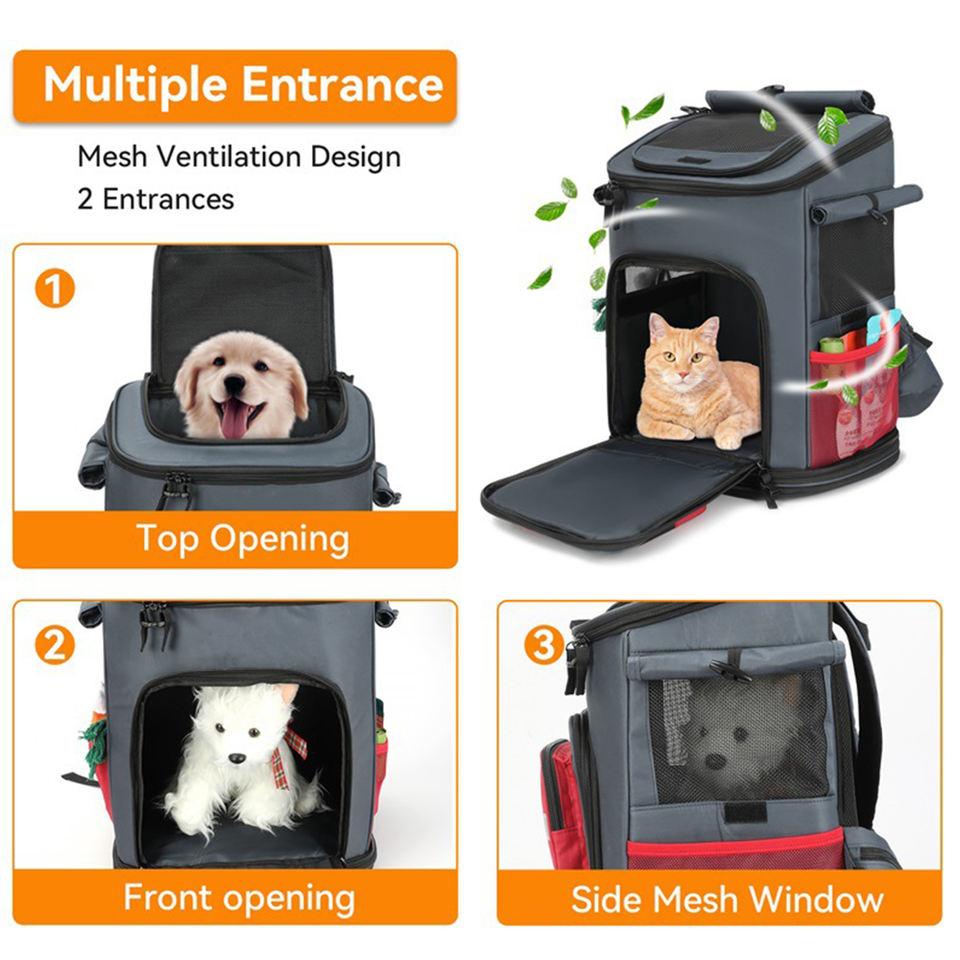 Multiple Entrance

Mesh Ventilation Design
2 Entrances

1

Top Opening

2

Front opening

3

Side Mesh Window