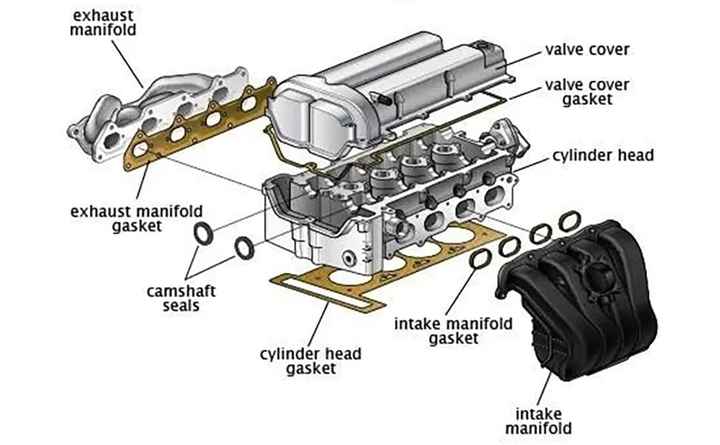 exhaust manifold

valve cover

valve cover gasket

cylinder head

exhaust manifold gasket

camshaft seals

cylinder head gasket

intake manifold gasket

intake manifold