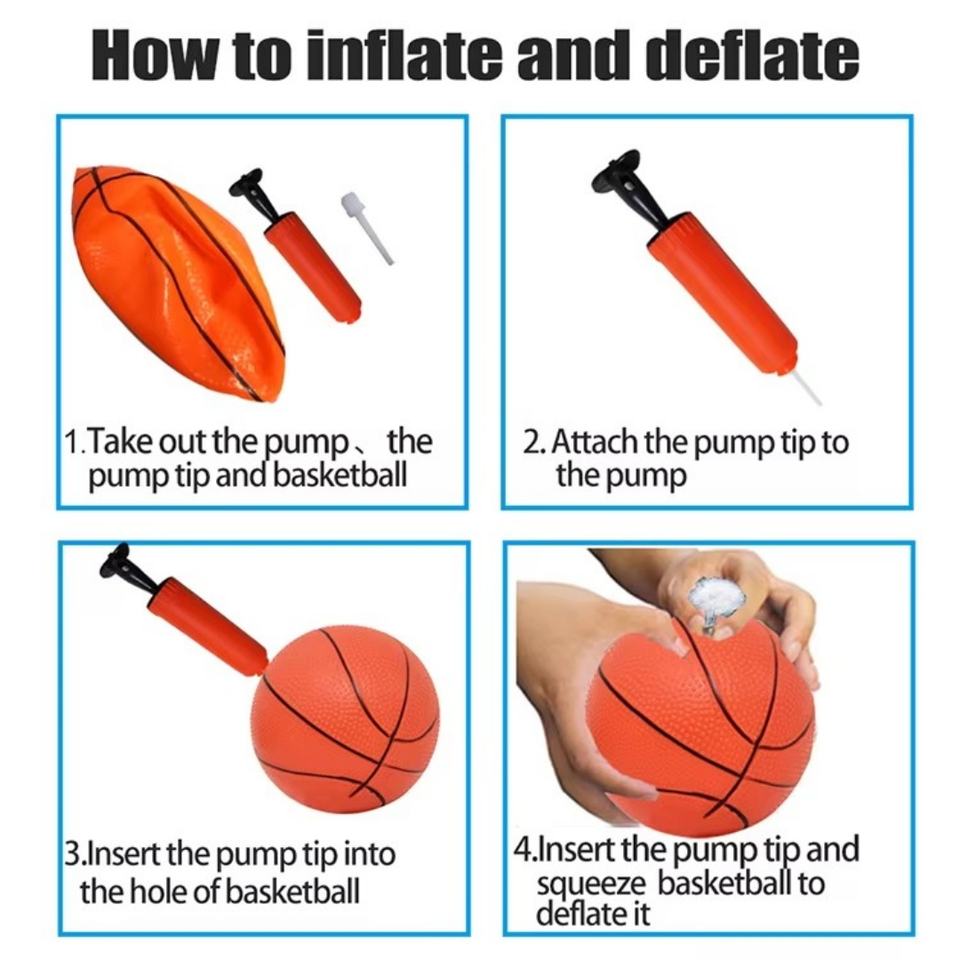 How to inflate and deflate

1.Take out the pump、 the pump tip and basketball

2. Attach the pump tip to the pump

3.Insert the pump tip into the hole of basketball

4.Insert the pump tip and squeeze basketball to deflate it