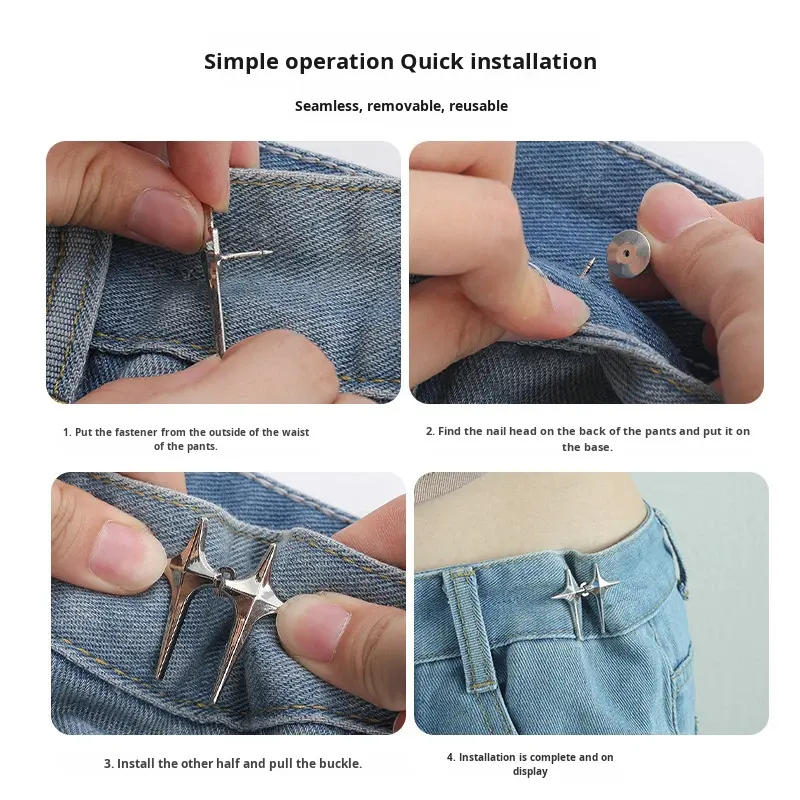 Simple operation Quick installation

Seamless, removable, reusable

1. Put the fastener from the outside of the waist of the pants.

2. Find the nail head on the back of the pants and put it on the base.

3. Install the other half and pull the buckle.

4. Installation is complete and on display