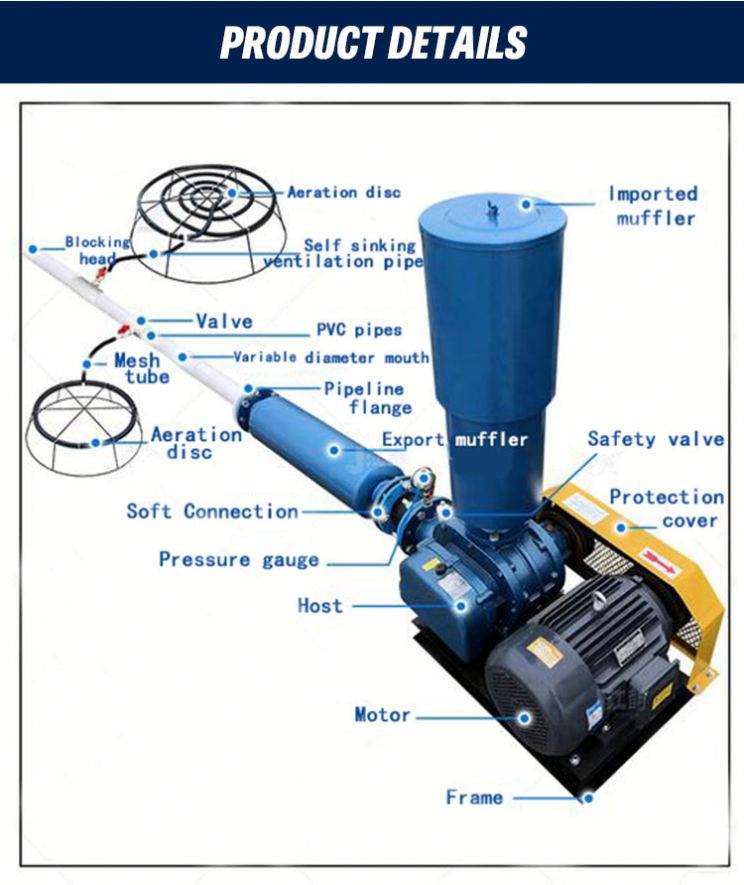 PRODUCT DETAILS

Aeration disc

Imported muffler

Blocking head

Self sinking ventilation pipe

Valve

PVC pipes

Mesh tube

Variable diameter mouth

Pipeline flange

Aeration disc

Export muffler

Safety valve

Soft Connection

Protection cover

Pressure gauge

Host

Motor

Frame