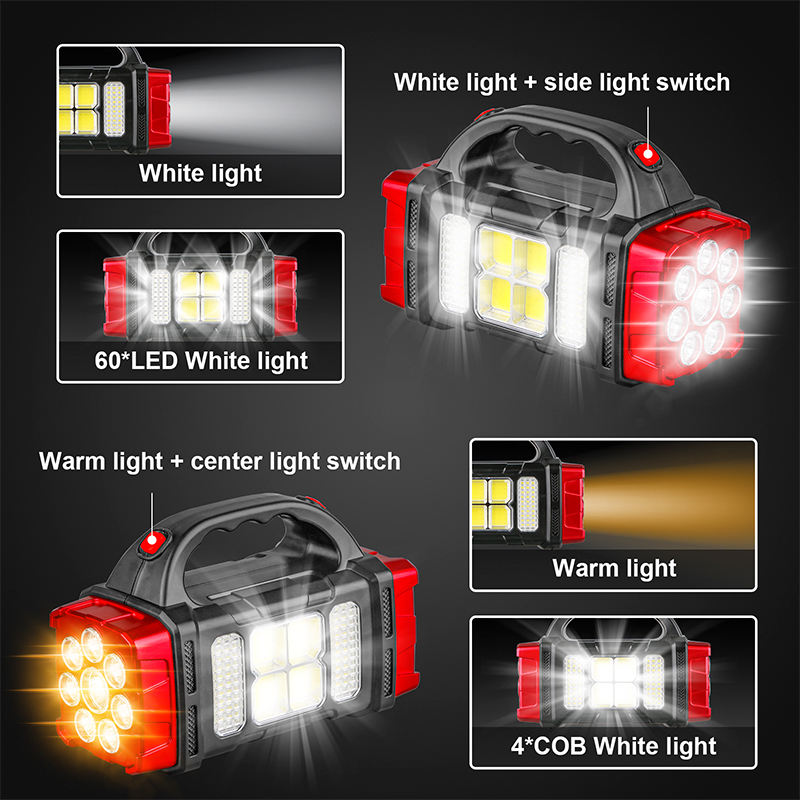 White light

White light + side light switch

60*LED White light

Warm light + center light switch

Warm light

4*COB White light