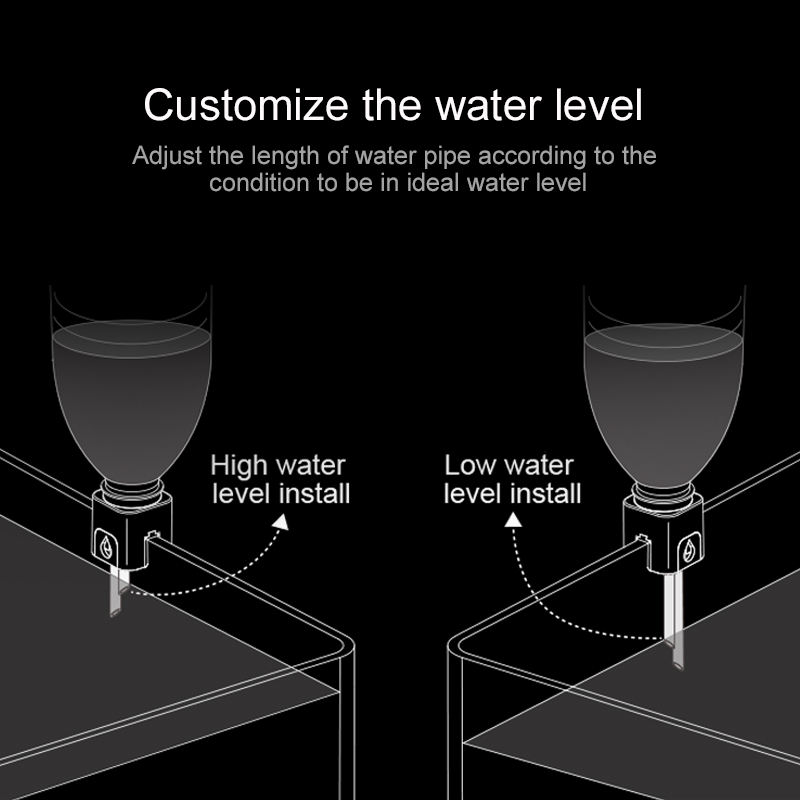 Customize the water level

Adjust the length of water pipe according to the condition to be in ideal water level

High water level install

Low water level install