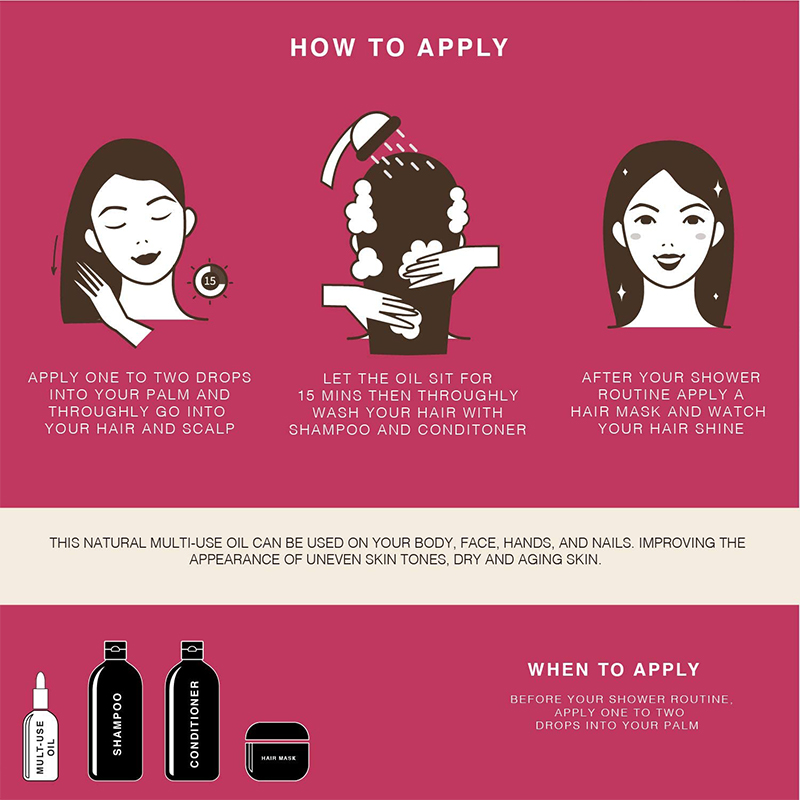 HOW TO APPLY

15

APPLY ONE TO TWO DROPS INTO YOUR PALM AND THROUGHLY GO INTO YOUR HAIR AND SCALP

LET THE OIL SIT FOR 15 MINS THEN THROUGHLY WASH YOUR HAIR WITH SHAMPOO AND CONDITONER

AFTER YOUR SHOWER ROUTINE APPLY A HAIR MASK AND WATCH YOUR HAIR SHINE

THIS NATURAL MULTI-USE OIL CAN BE USED ON YOUR BODY, FACE, HANDS, AND NAILS. IMPROVING THE APPEARANCE OF UNEVEN SKIN TONES, DRY AND AGING SKIN.

MULT-USE OIL

SHAMPOO

CONDITIONER

HAIR MASK

WHEN TO APPLY

BEFORE YOUR SHOWER ROUTINE, APPLY ONE TO TWO DROPS INTO YOUR PALM