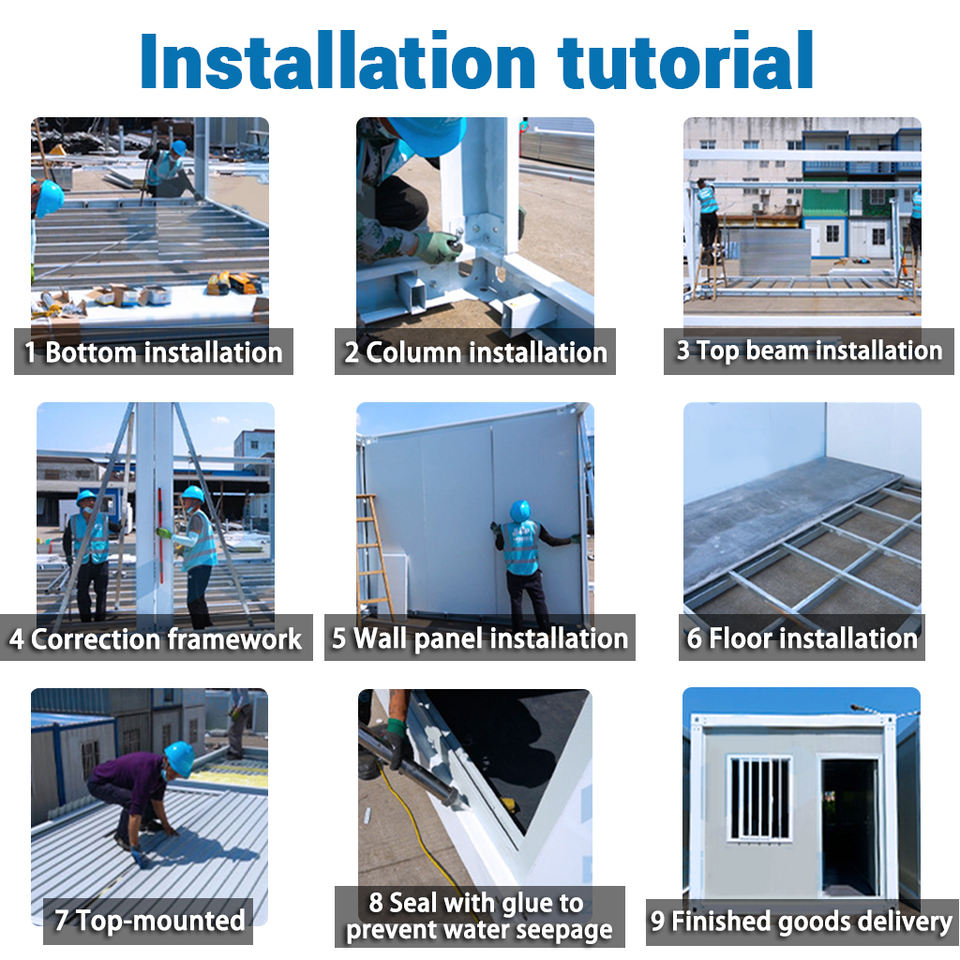 Installation tutorial

1 Bottom installation

2 Column installation

3 Top beam installation

4 Correction framework

5 Wall panel installation

6 Floor installation

7 Top-mounted

8 Seal with glue to prevent water seepage

9 Finished goods delivery