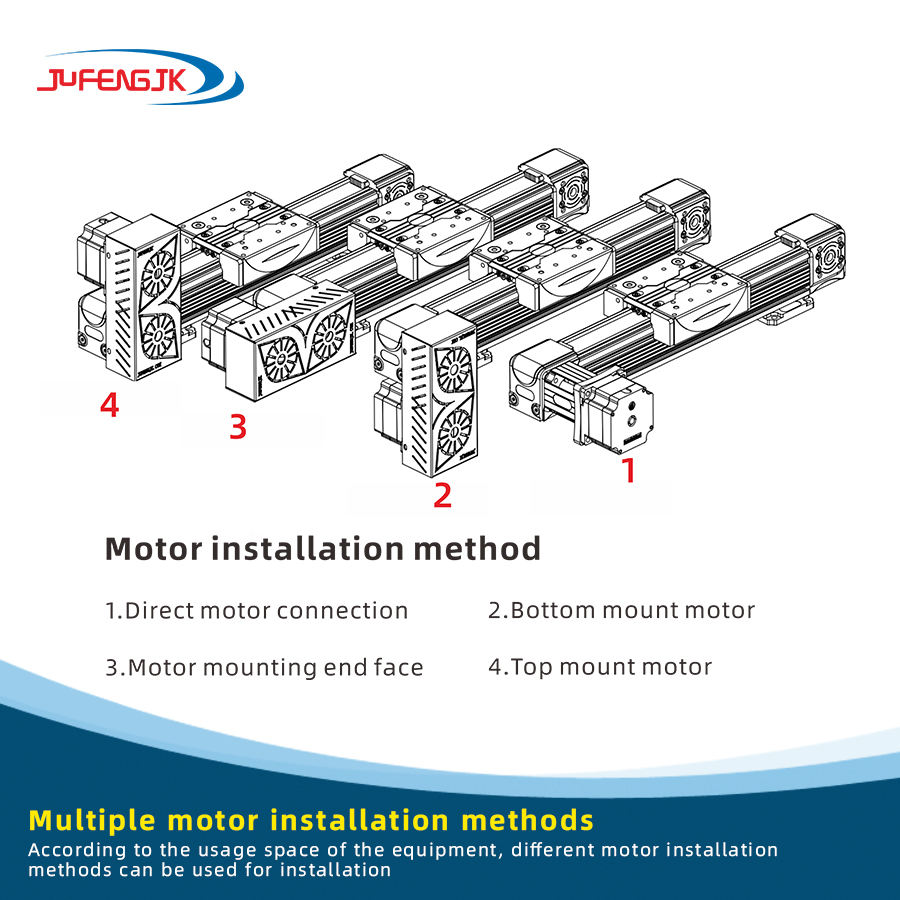 JUFENGJK

4

3

2

1

Motor installation method

1.Direct motor connection

2.Bottom mount motor

3.Motor mounting end face

4.Top mount motor

Multiple motor installation methods

According to the usage space of the equipment, different motor installation methods can be used for installation