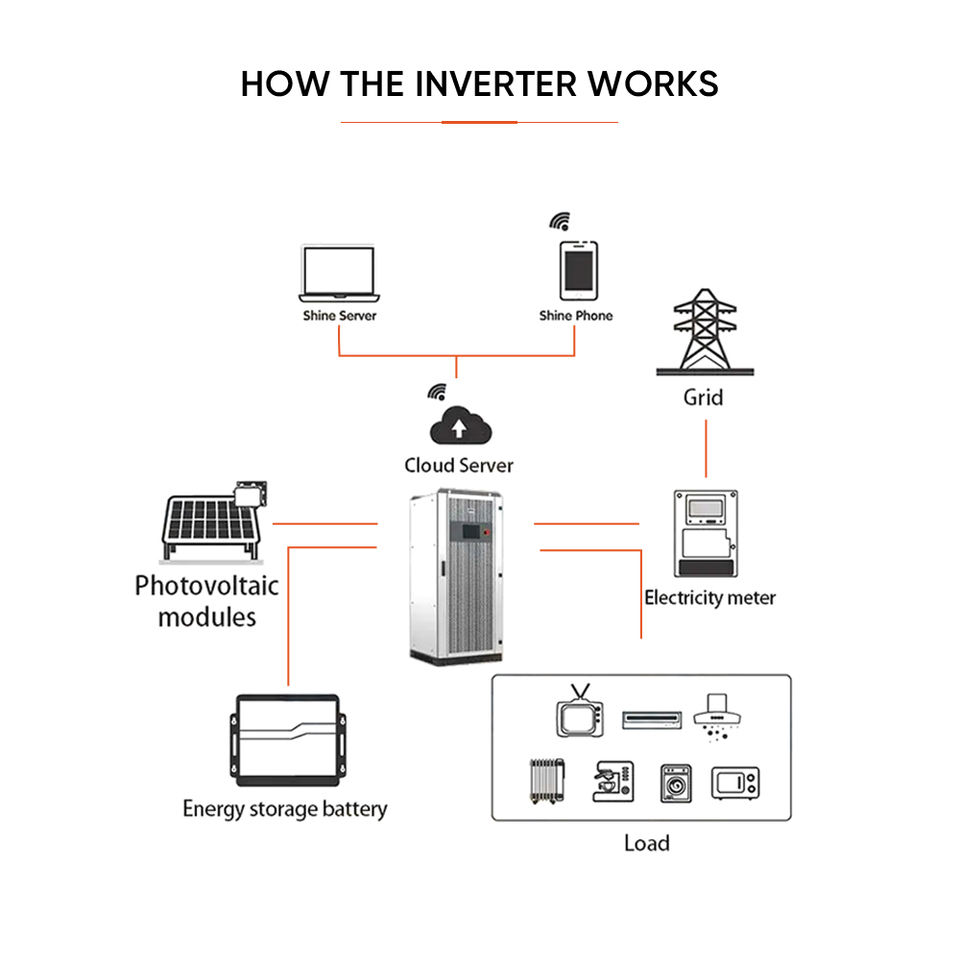 HOW THE INVERTER WORKS

Shine Server

Shine Phone

Grid

Cloud Server

Photovoltaic modules

Electricity meter

Energy storage battery

Load