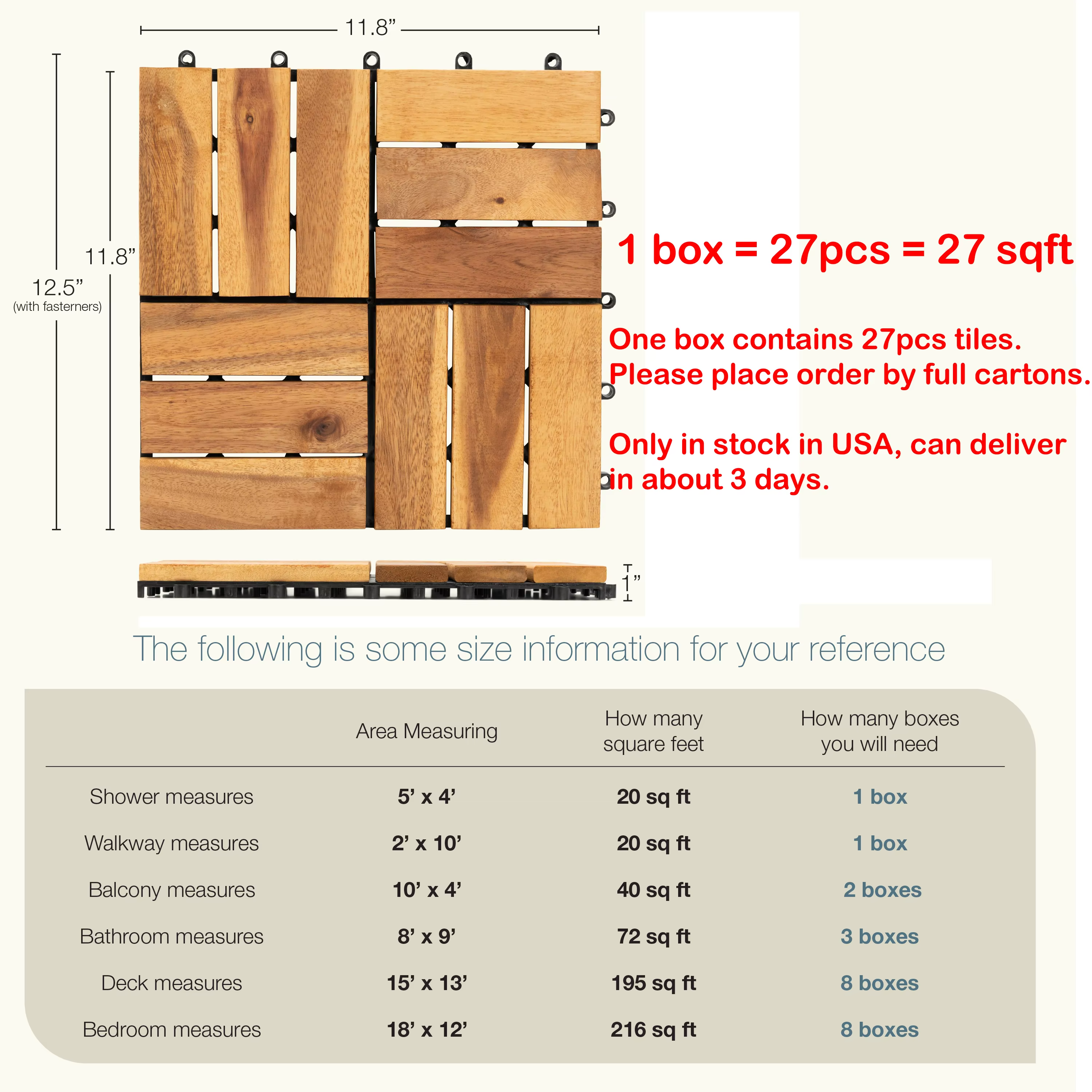 11.8”

11.8”

12.5”
(with fasterners)

1 box = 27pcs = 27 sqft

One box contains 27pcs tiles.
Please place order by full cartons.

Only in stock in USA, can deliver in about 3 days.

1”

The following is some size information for your reference

| | Area Measuring | How many square feet | How many boxes you will need |
|---|---|---|---|
| Shower measures | 5’ x 4’ | 20 sq ft | 1 box |
| Walkway measures | 2’ x 10’ | 20 sq ft | 1 box |
| Balcony measures | 10’ x 4’ | 40 sq ft | 2 boxes |
| Bathroom measures | 8’ x 9’ | 72 sq ft | 3 boxes |
| Deck measures | 15’ x 13’ | 195 sq ft | 8 boxes |
| Bedroom measures | 18’ x 12’ | 216 sq ft | 8 boxes |