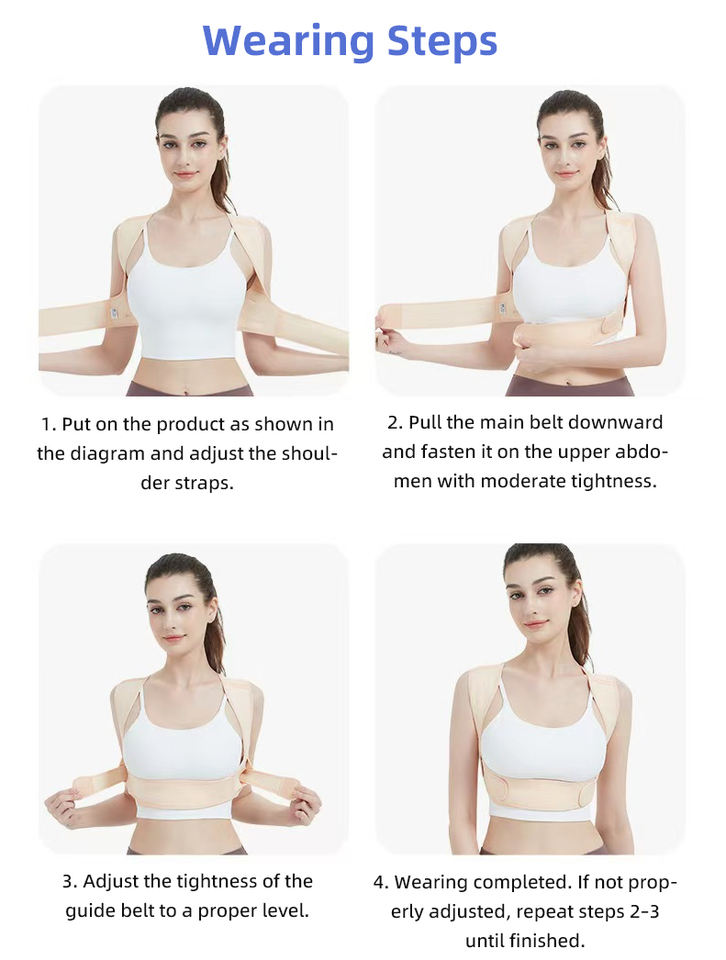 Wearing Steps

1. Put on the product as shown in the diagram and adjust the shoulder straps.

2. Pull the main belt downward and fasten it on the upper abdomen with moderate tightness.

3. Adjust the tightness of the guide belt to a proper level.

4. Wearing completed. If not properly adjusted, repeat steps 2-3 until finished.