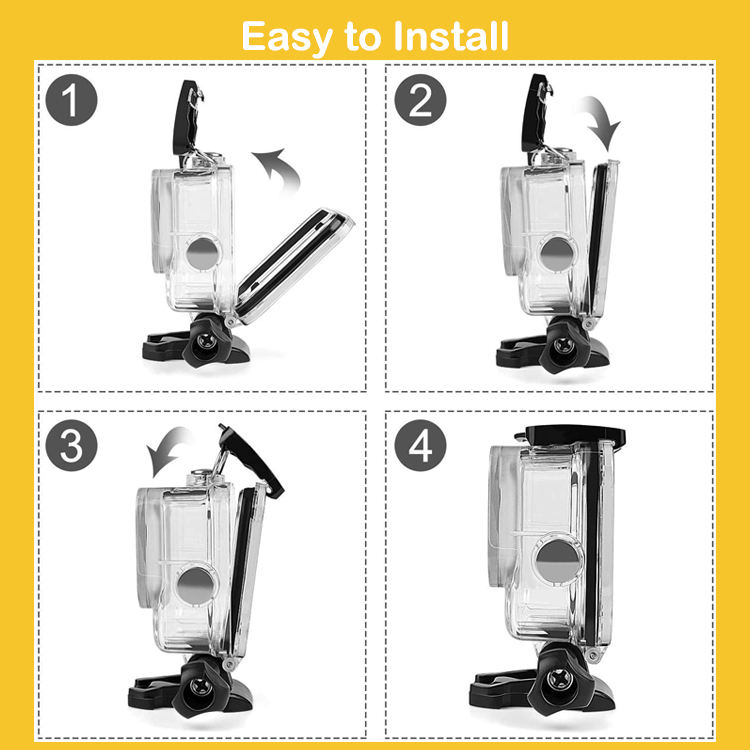 Easy to Install

1

2

3

4