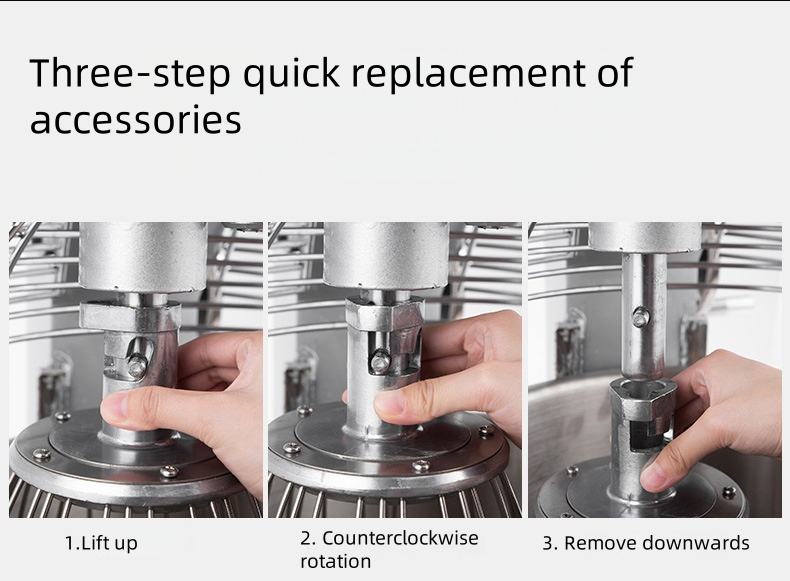 Three-step quick replacement of accessories

1.Lift up

2. Counterclockwise rotation

3. Remove downwards