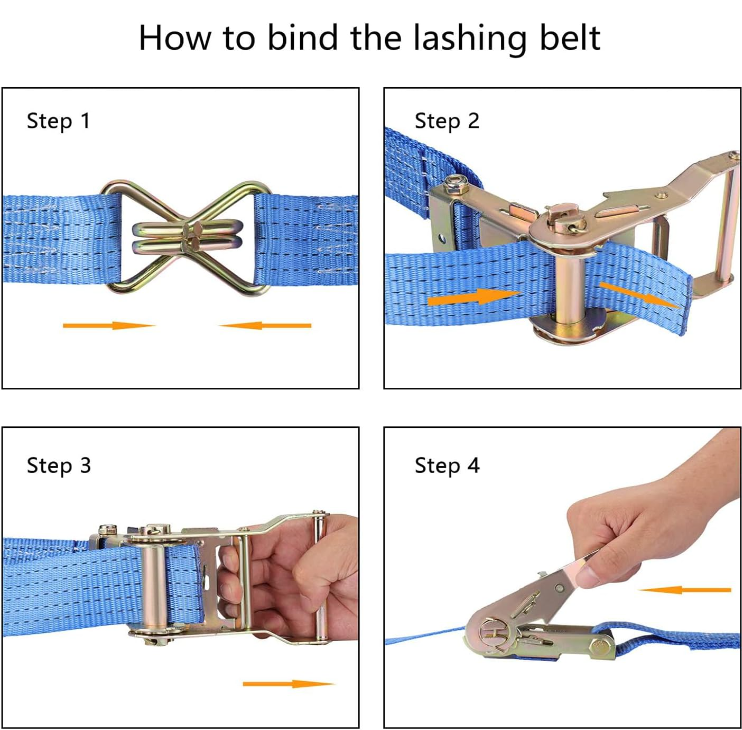 How to bind the lashing belt

Step 1

Step 2

Step 3

Step 4