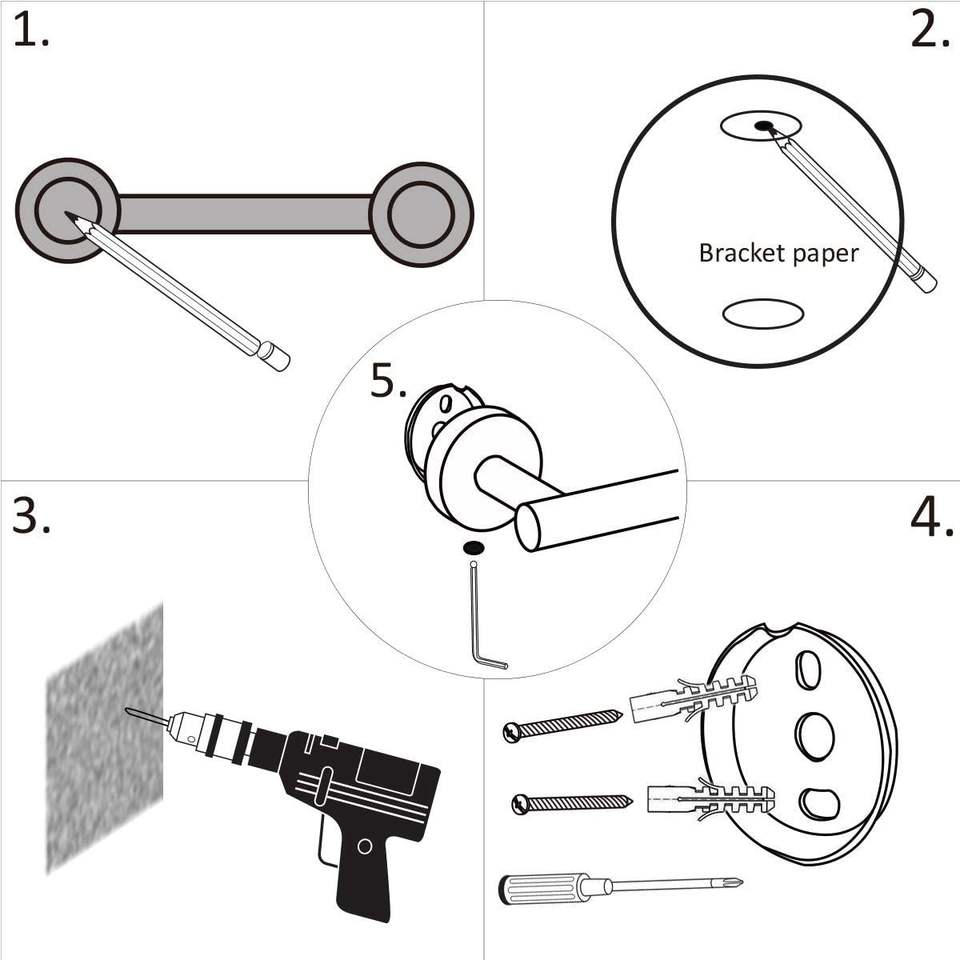 1.

2.

Bracket paper

5.

3.

4.