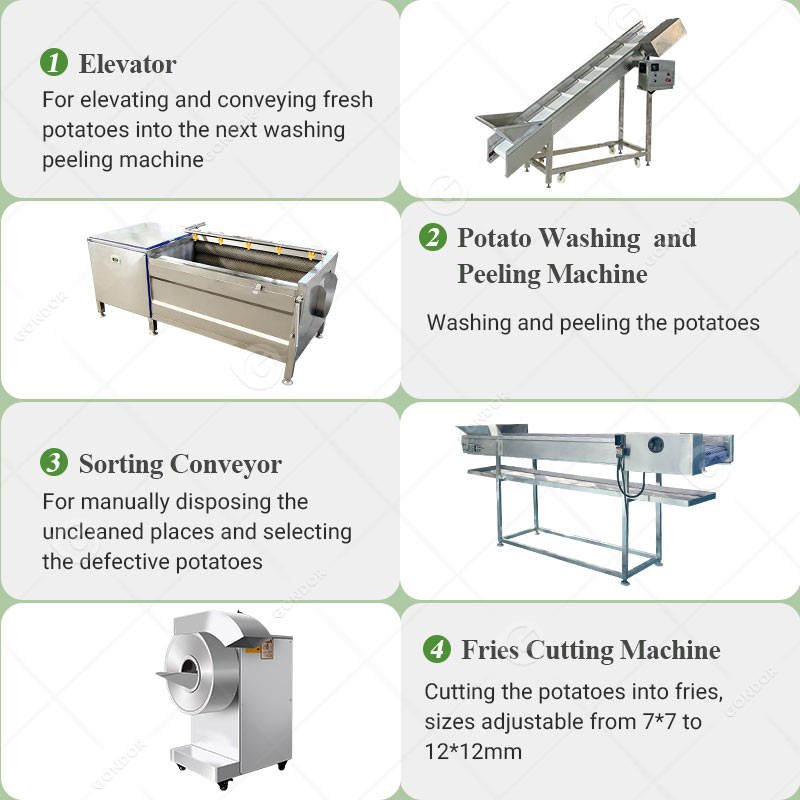 1 Elevator
For elevating and conveying fresh potatoes into the next washing peeling machine

2 Potato Washing and Peeling Machine
Washing and peeling the potatoes

3 Sorting Conveyor
For manually disposing the uncleaned places and selecting the defective potatoes

4 Fries Cutting Machine
Cutting the potatoes into fries, sizes adjustable from 7*7 to 12*12mm