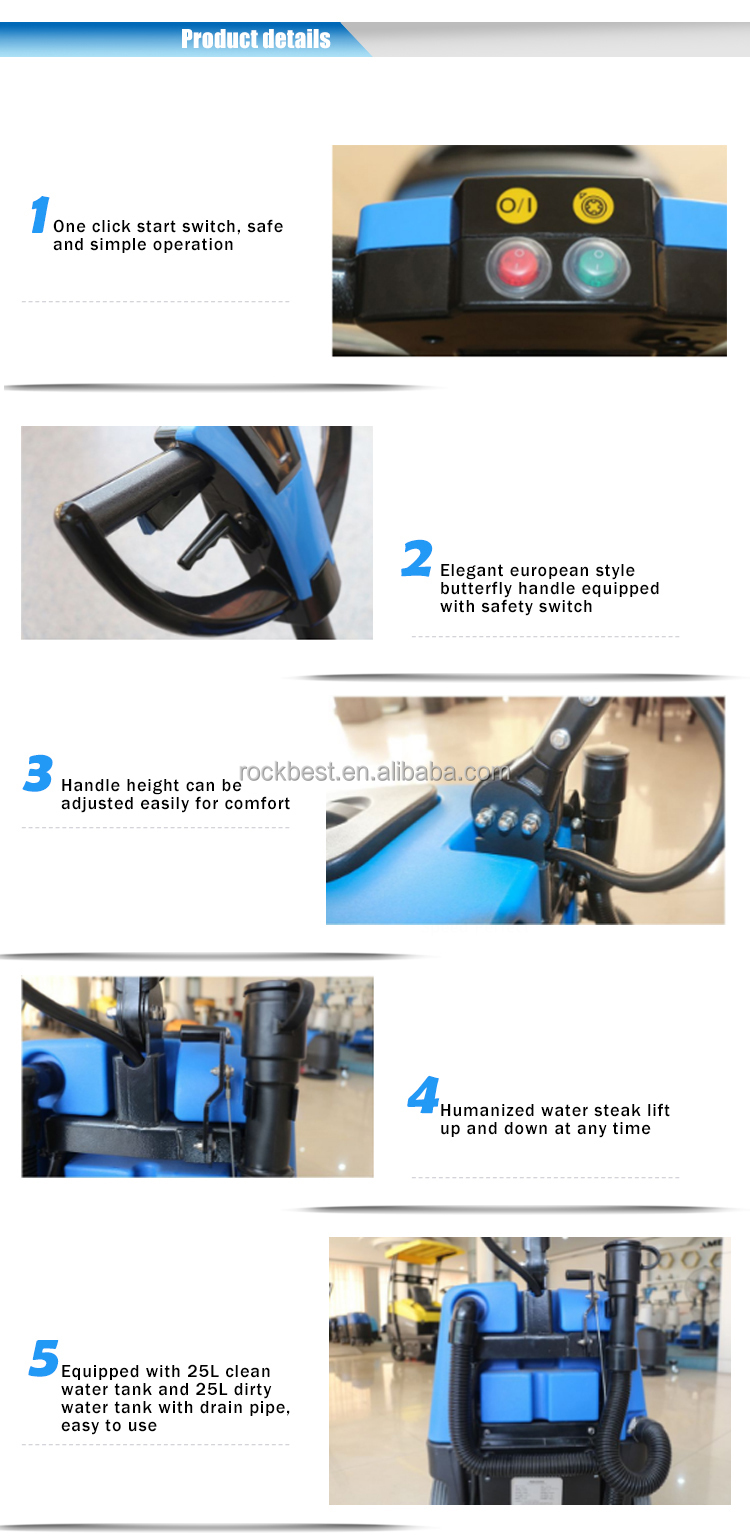 Product details

1 One click start switch, safe and simple operation

O/I

2 Elegant european style butterfly handle equipped with safety switch

3 Handle height can be adjusted easily for comfort

rockbest.en.alibaba.com

4 Humanized water steak lift up and down at any time

5 Equipped with 25L clean water tank and 25L dirty water tank with drain pipe, easy to use