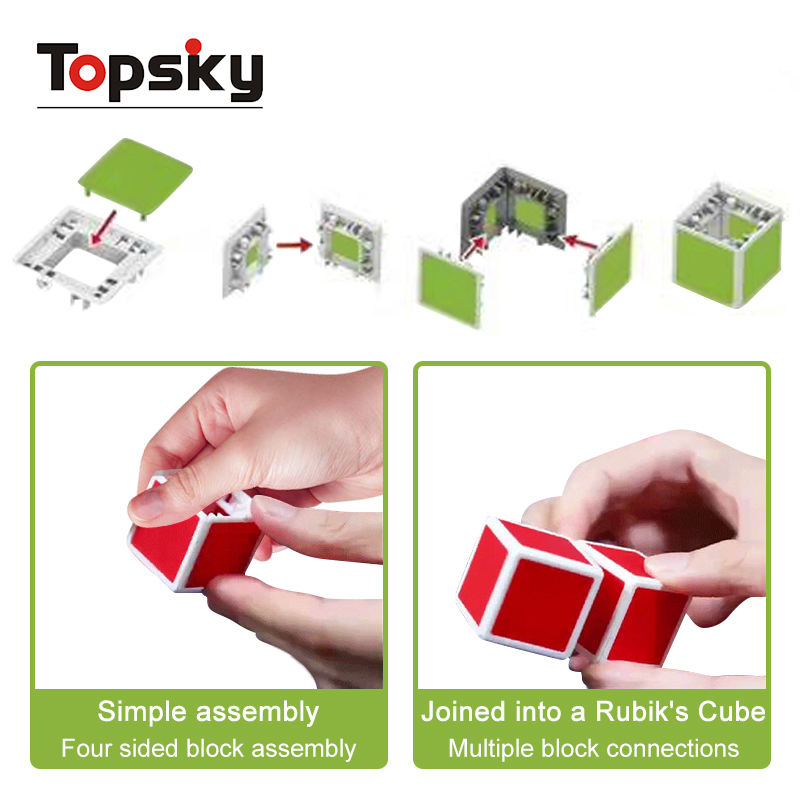 Topsky

Simple assembly
Four sided block assembly

Joined into a Rubik's Cube
Multiple block connections