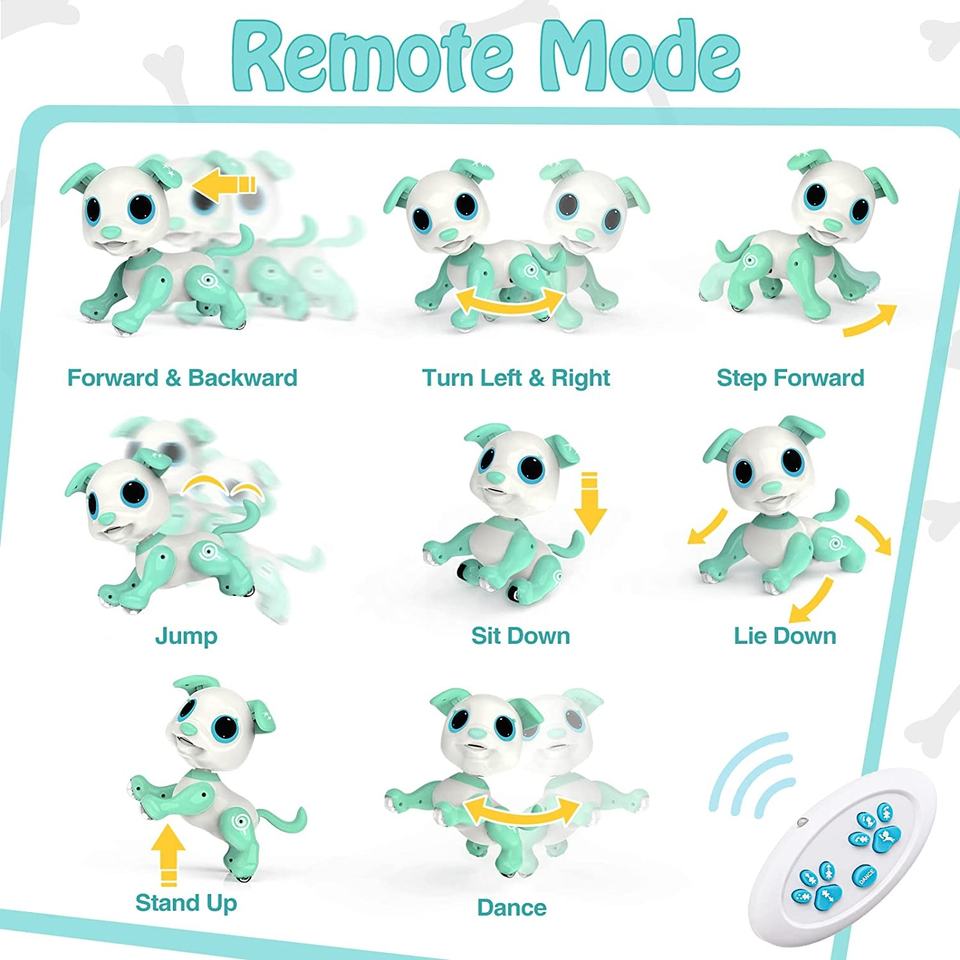 Remote Mode

Forward & Backward

Turn Left & Right

Step Forward

Jump

Sit Down

Lie Down

Stand Up

Dance

DANCE