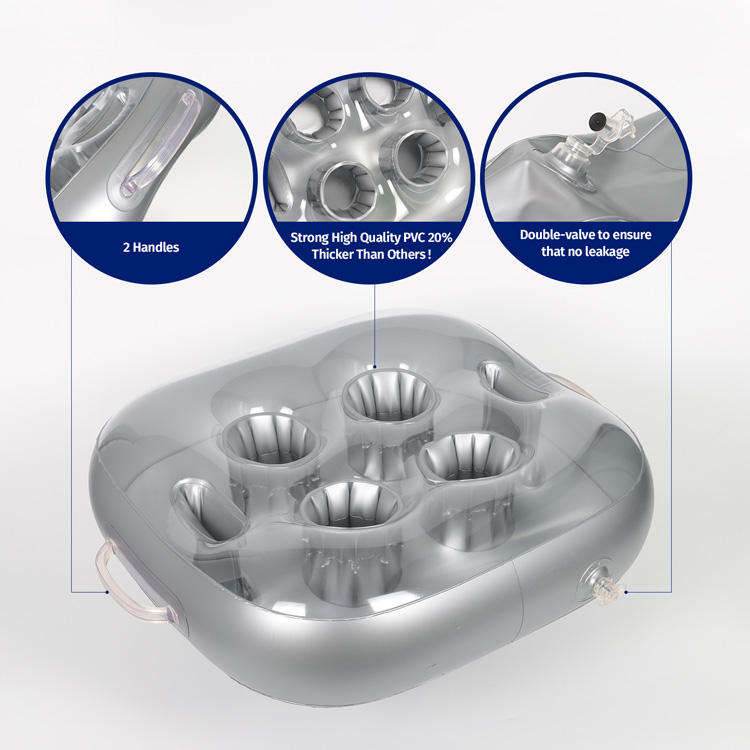 2 Handles

Strong High Quality PVC 20% Thicker Than Others !

Double-valve to ensure that no leakage