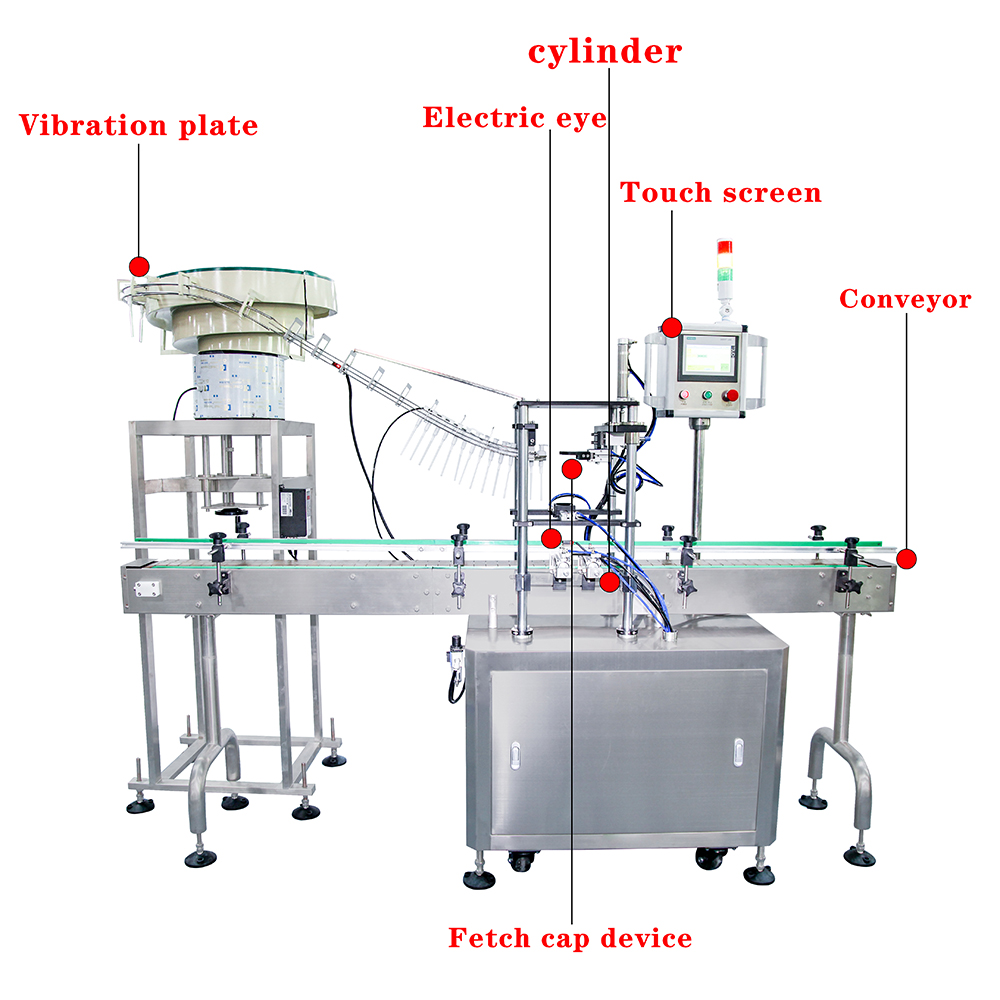 cylinder

Vibration plate

Electric eye

Touch screen

Conveyor

Fetch cap device