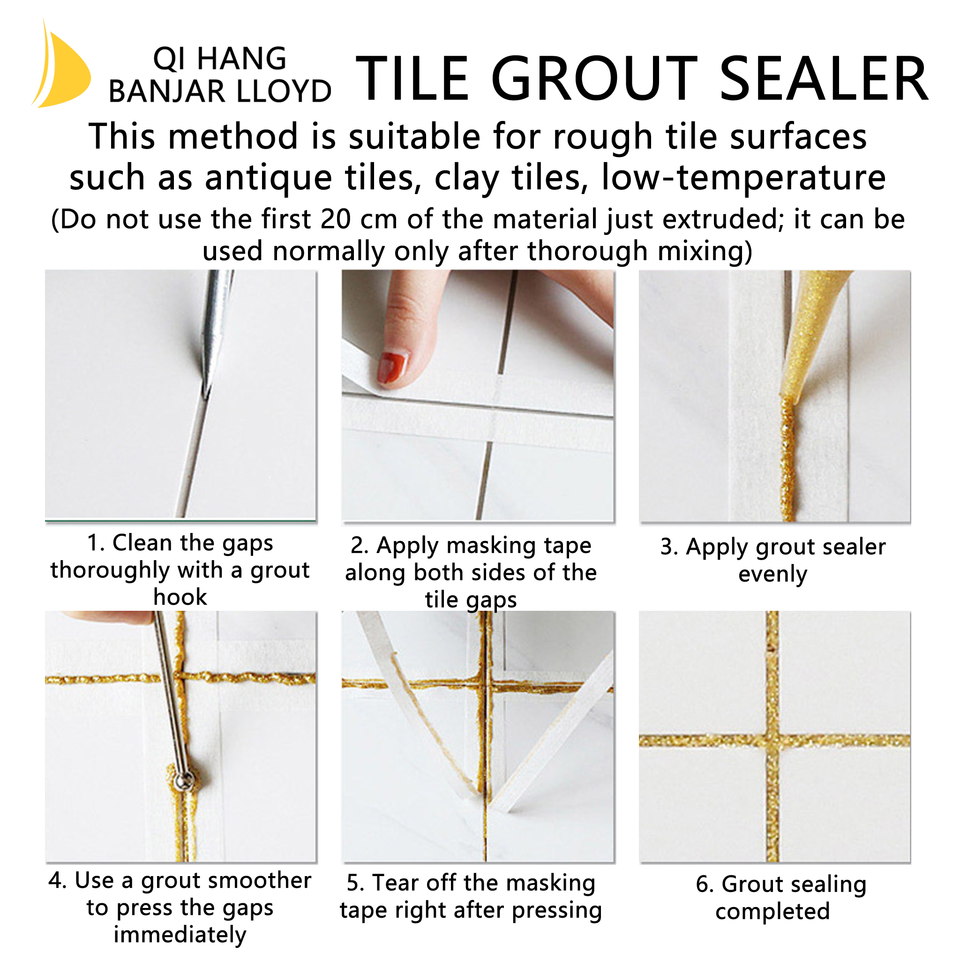 QI HANG
BANJAR LLOYD

TILE GROUT SEALER

This method is suitable for rough tile surfaces such as antique tiles, clay tiles, low-temperature

(Do not use the first 20 cm of the material just extruded; it can be used normally only after thorough mixing)

1. Clean the gaps thoroughly with a grout hook

2. Apply masking tape along both sides of the tile gaps

3. Apply grout sealer evenly

4. Use a grout smoother to press the gaps immediately

5. Tear off the masking tape right after pressing

6. Grout sealing completed